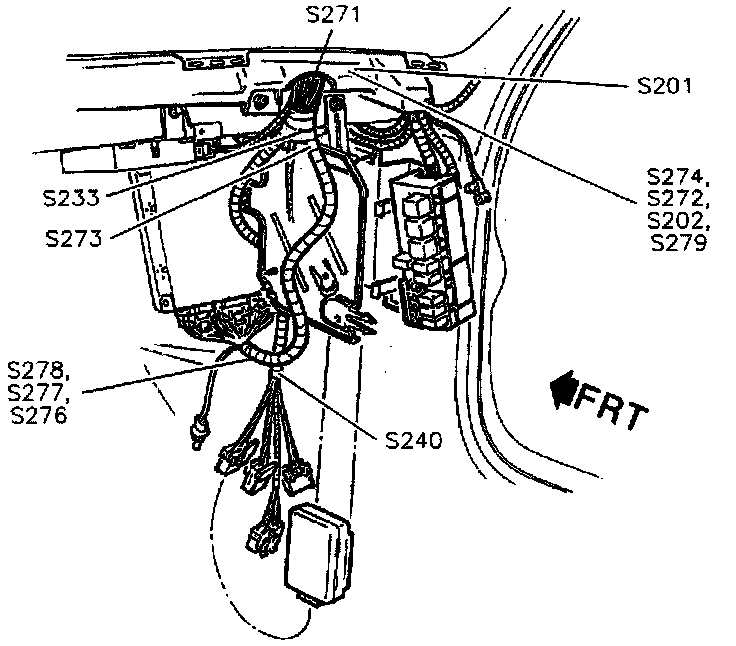 S271
S201
S233
S273
S274,
S272,
S202,
S279
S278,
S277,
S276
S240
FRT