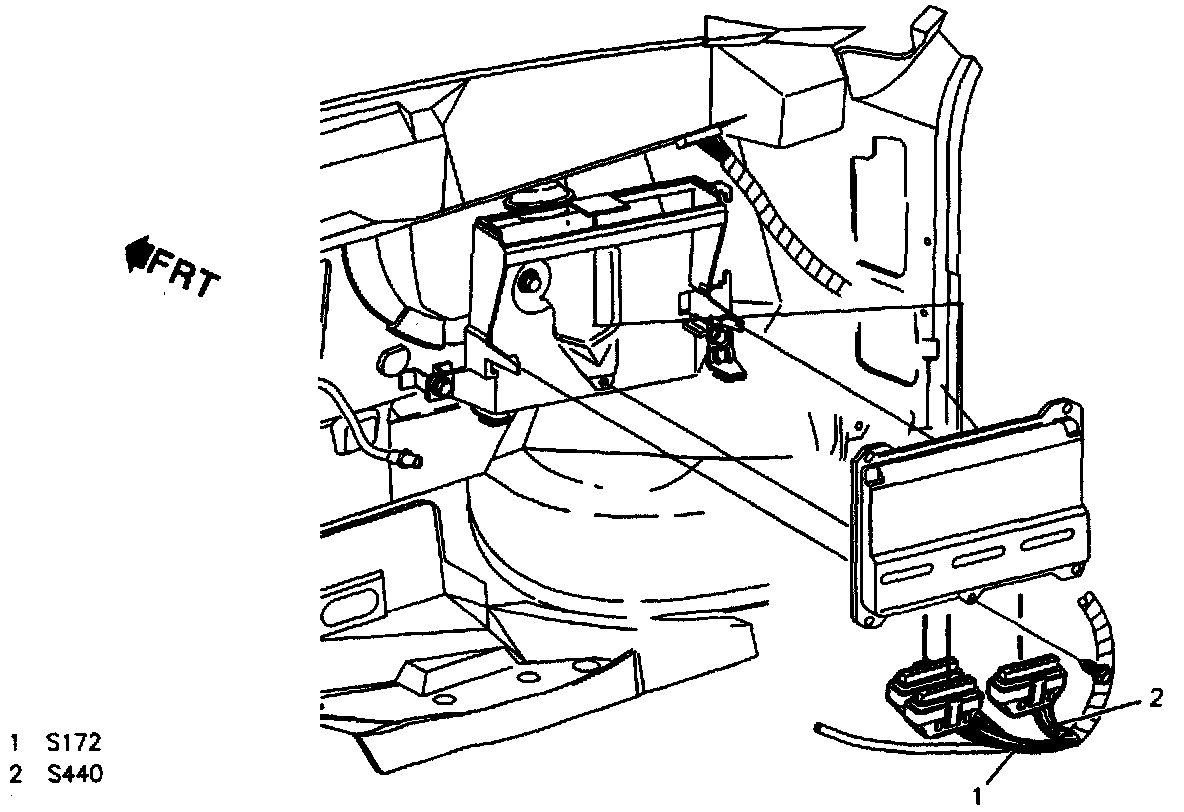 FRT

2

1

1 S172
2 S440