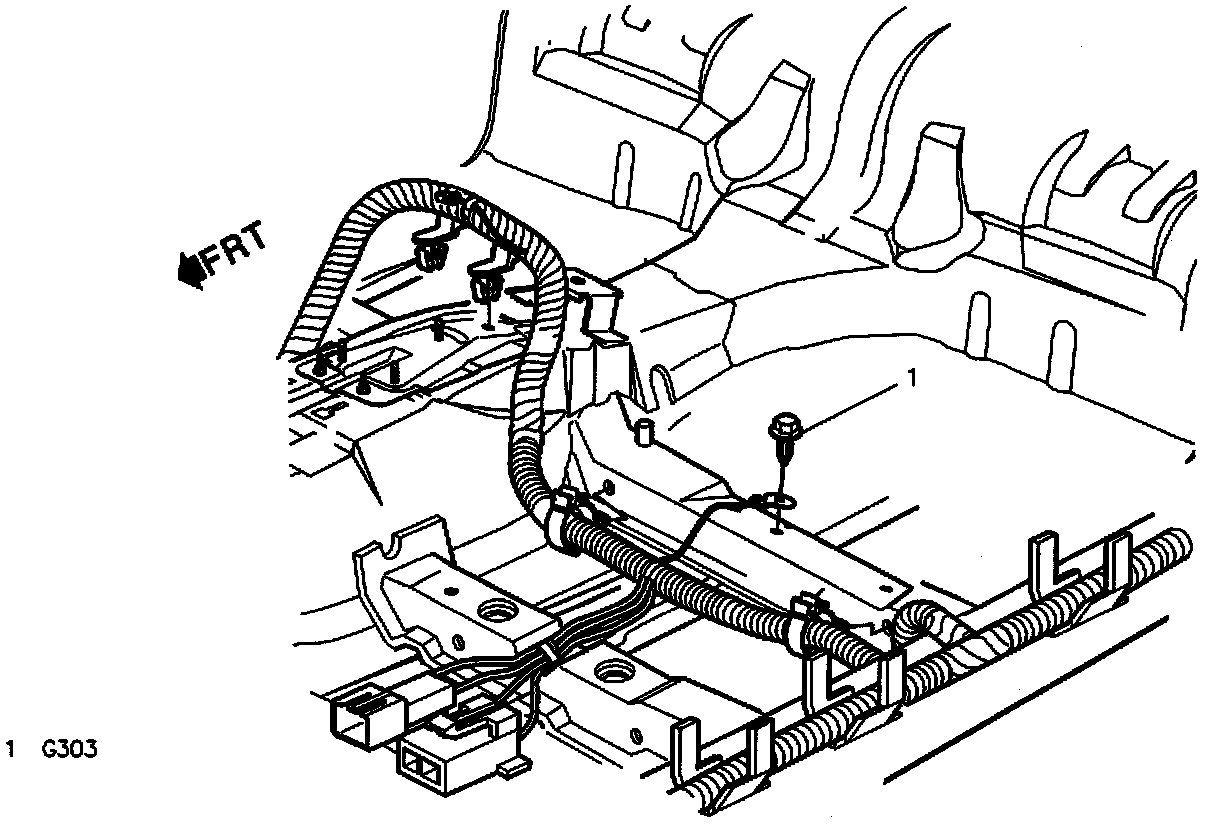 FRT

1

1 G303