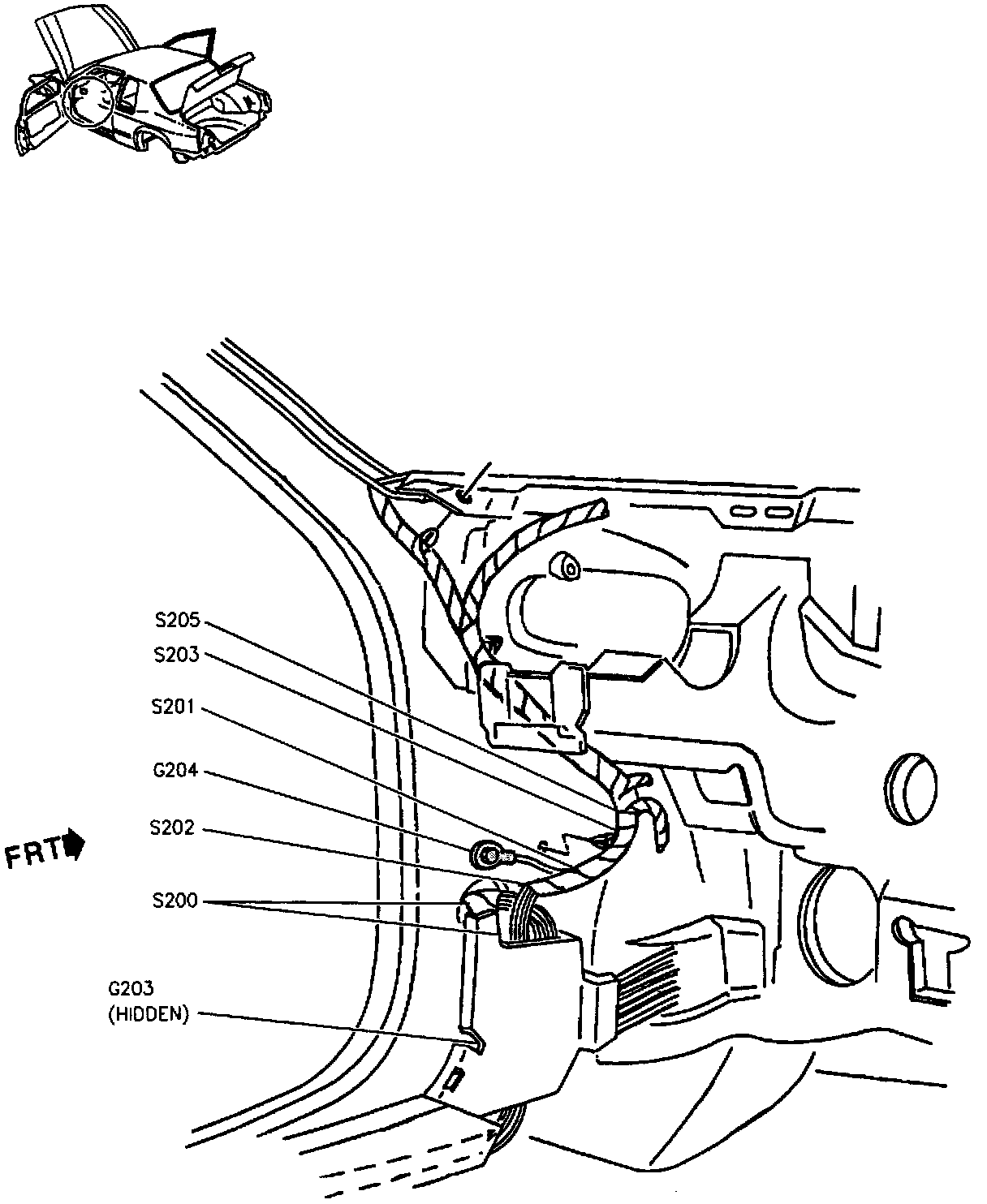 S205
S203
S201
G204
S202
FRT
S200
G203
(HIDDEN)