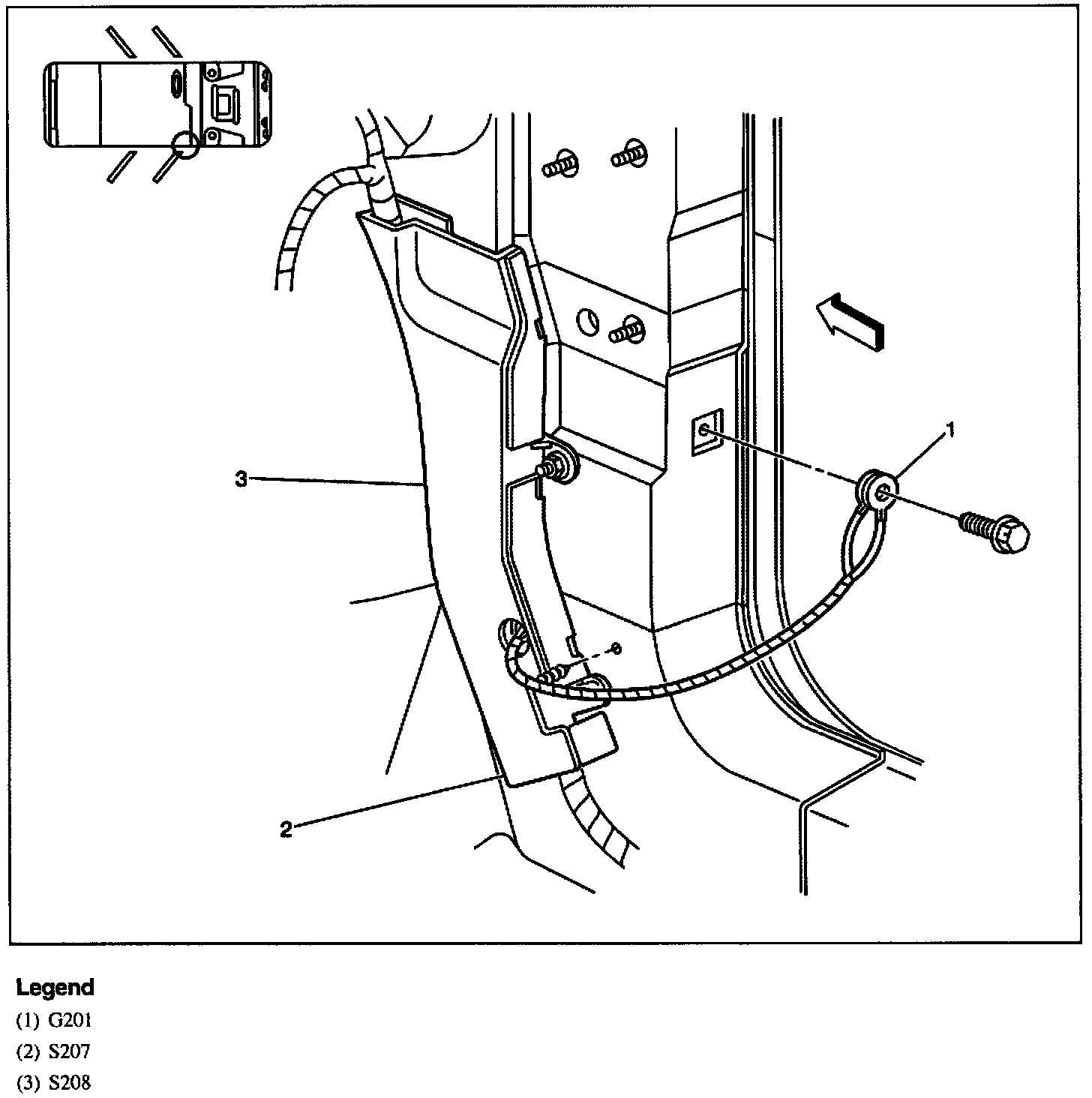 1

3

2

Legend
(1) G201
(2) S207
(3) S208