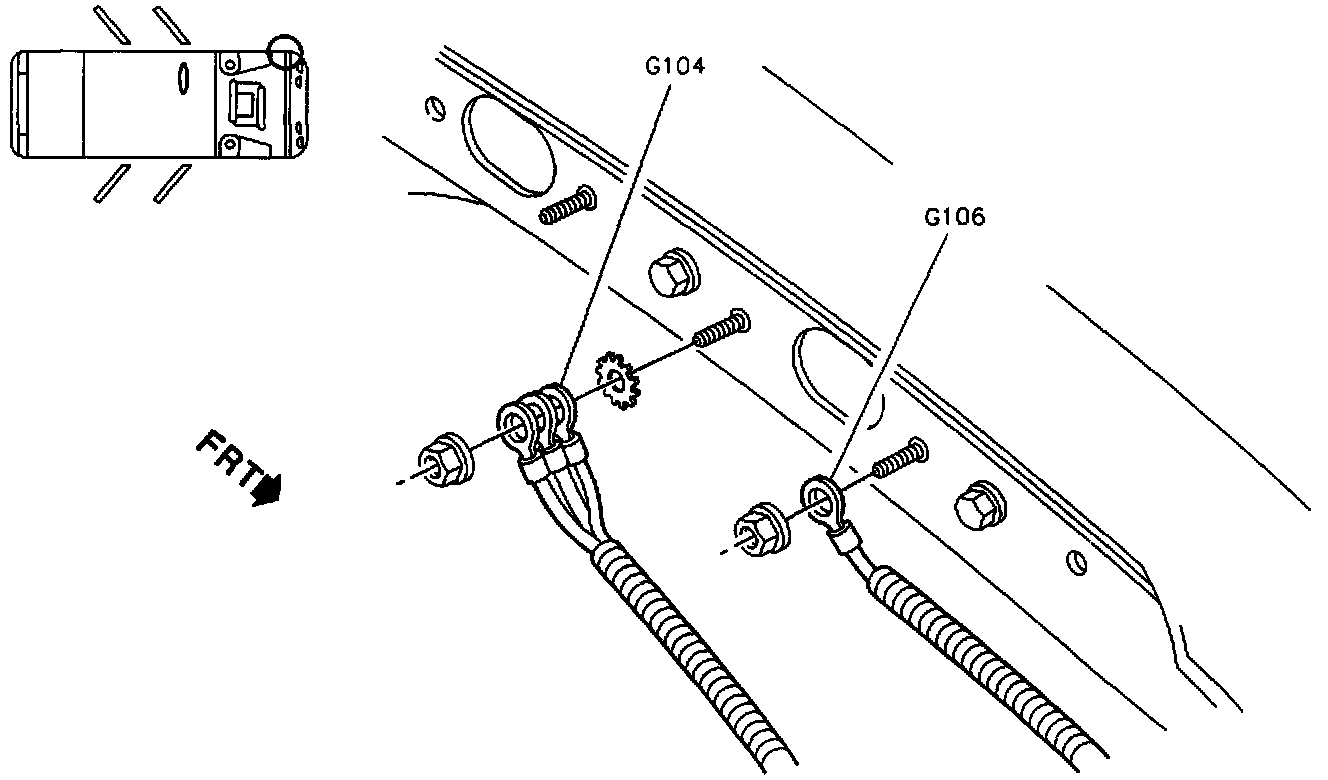 G104

G106

FRT