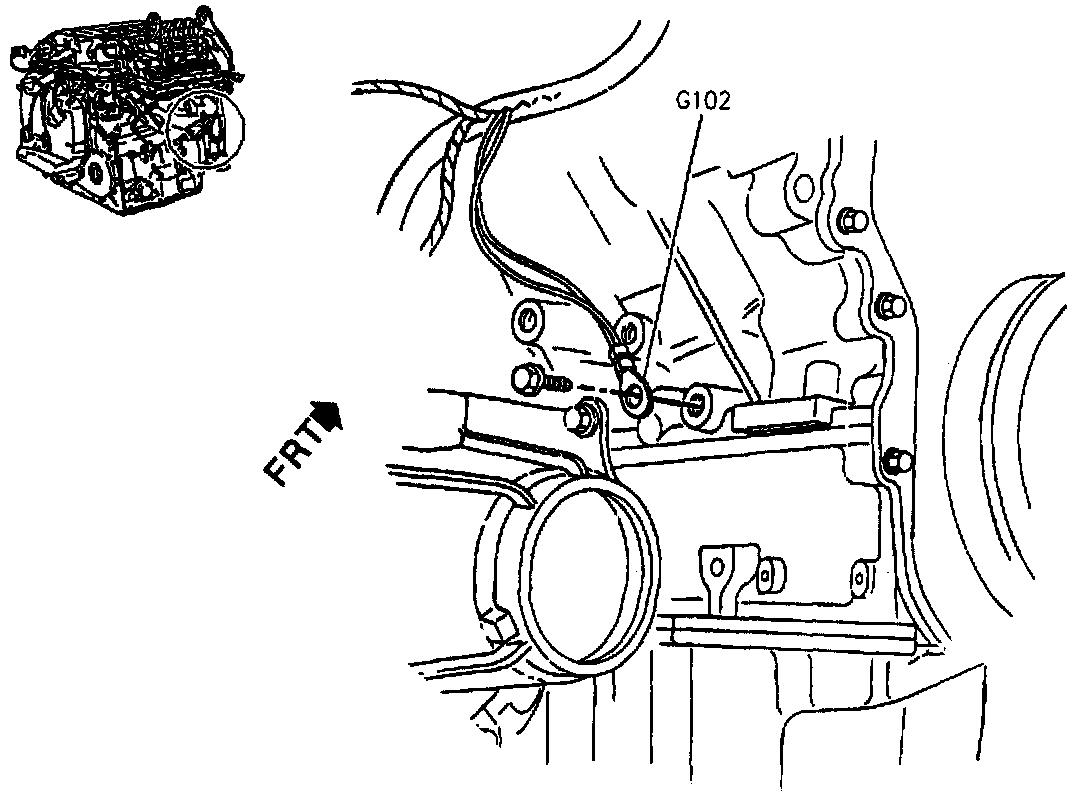 G102

FRT