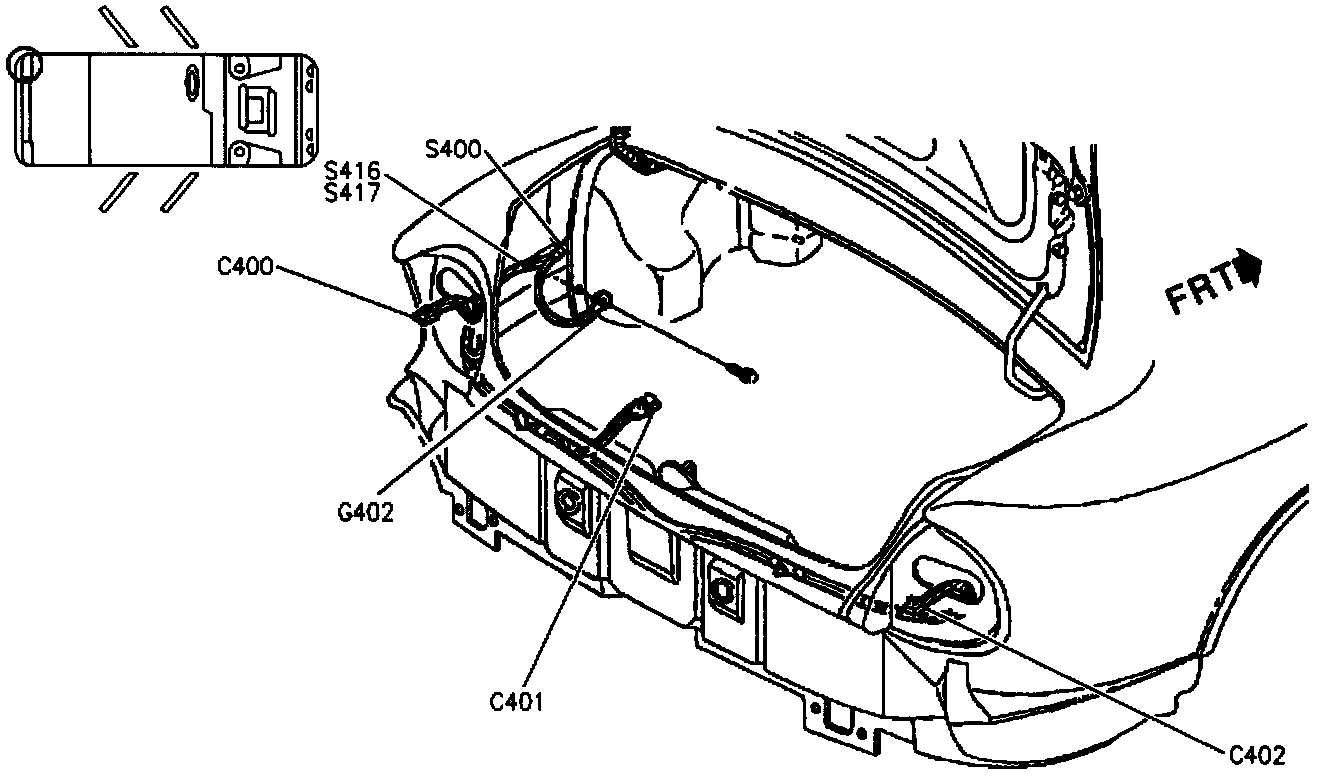 S400
S416
S417
C400
FRT
G402
C401
C402