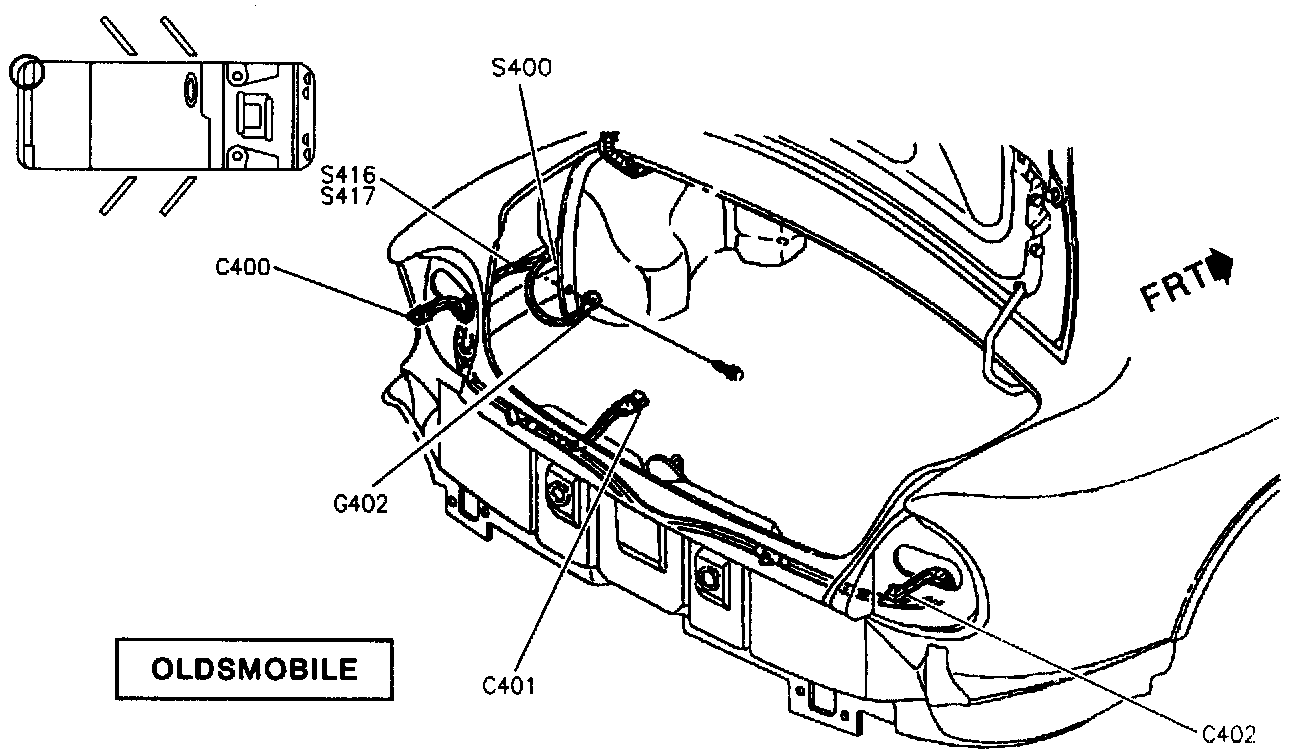 S400
S416
S417
C400
FRT
G402
OLDSMOBILE
C401
C402