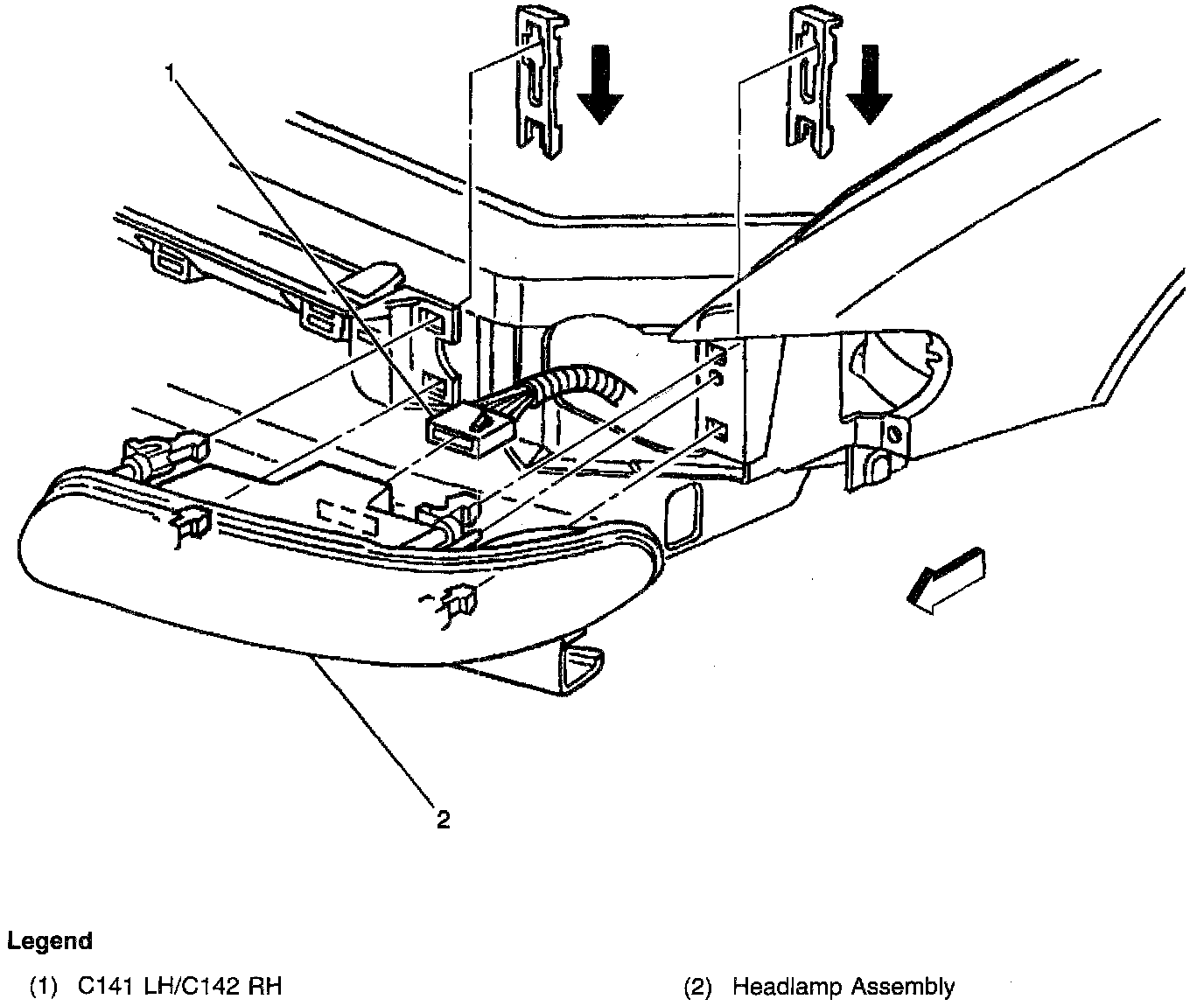 1

2

Legend

(1) C141 LH/C142 RH

(2) Headlamp Assembly