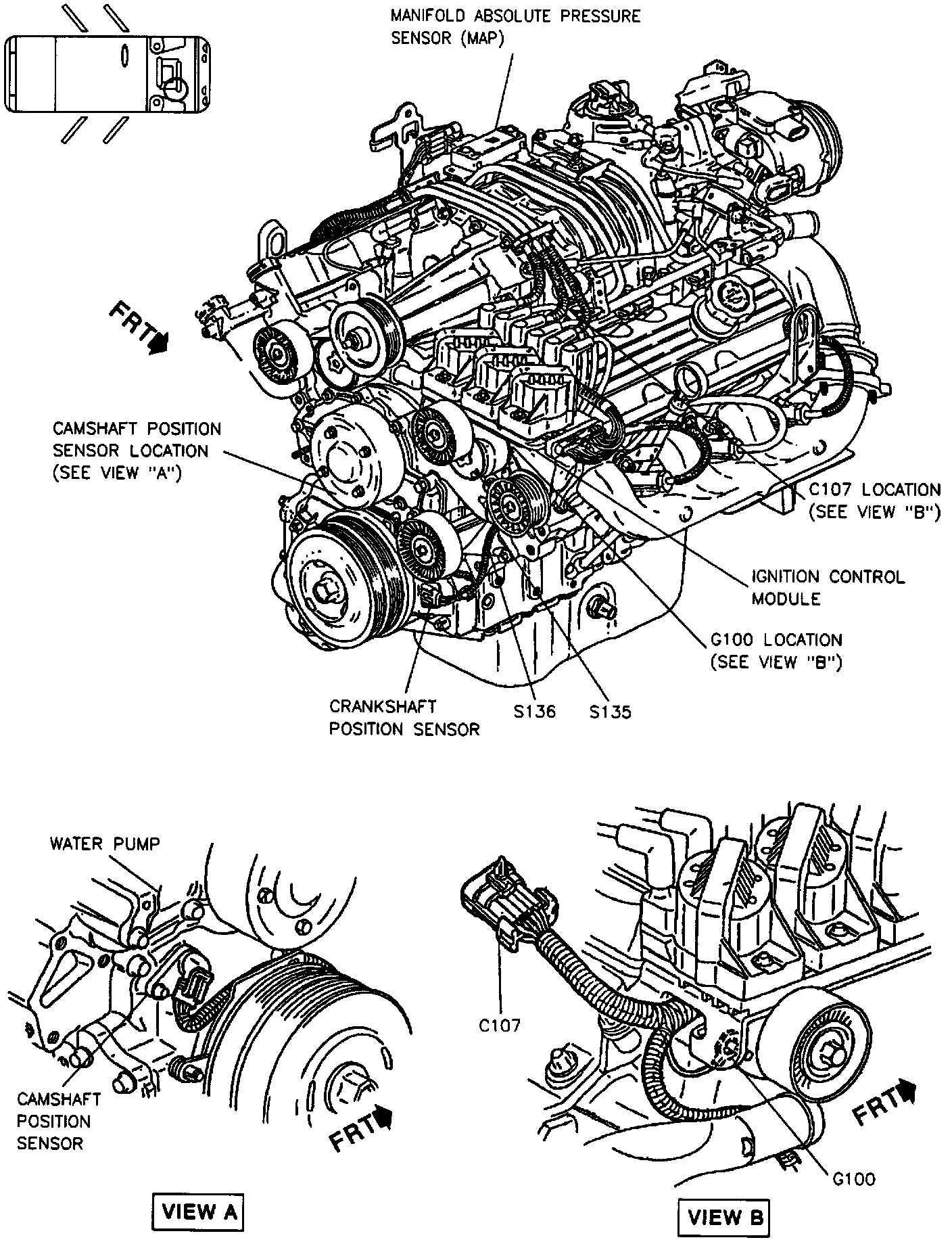 MANIFOLD ABSOLUTE PRESSURE SENSOR (MAP)

FRT

CAMSHAFT POSITION SENSOR LOCATION (SEE VIEW "A")

C107 LOCATION (SEE VIEW "B")

IGNITION CONTROL MODULE

G100 LOCATION (SEE VIEW "B")

CRANKSHAFT POSITION SENSOR

S136

S135

WATER PUMP

CAMSHAFT POSITION SENSOR

FRT

VIEW A

C107

FRT

G100

VIEW B