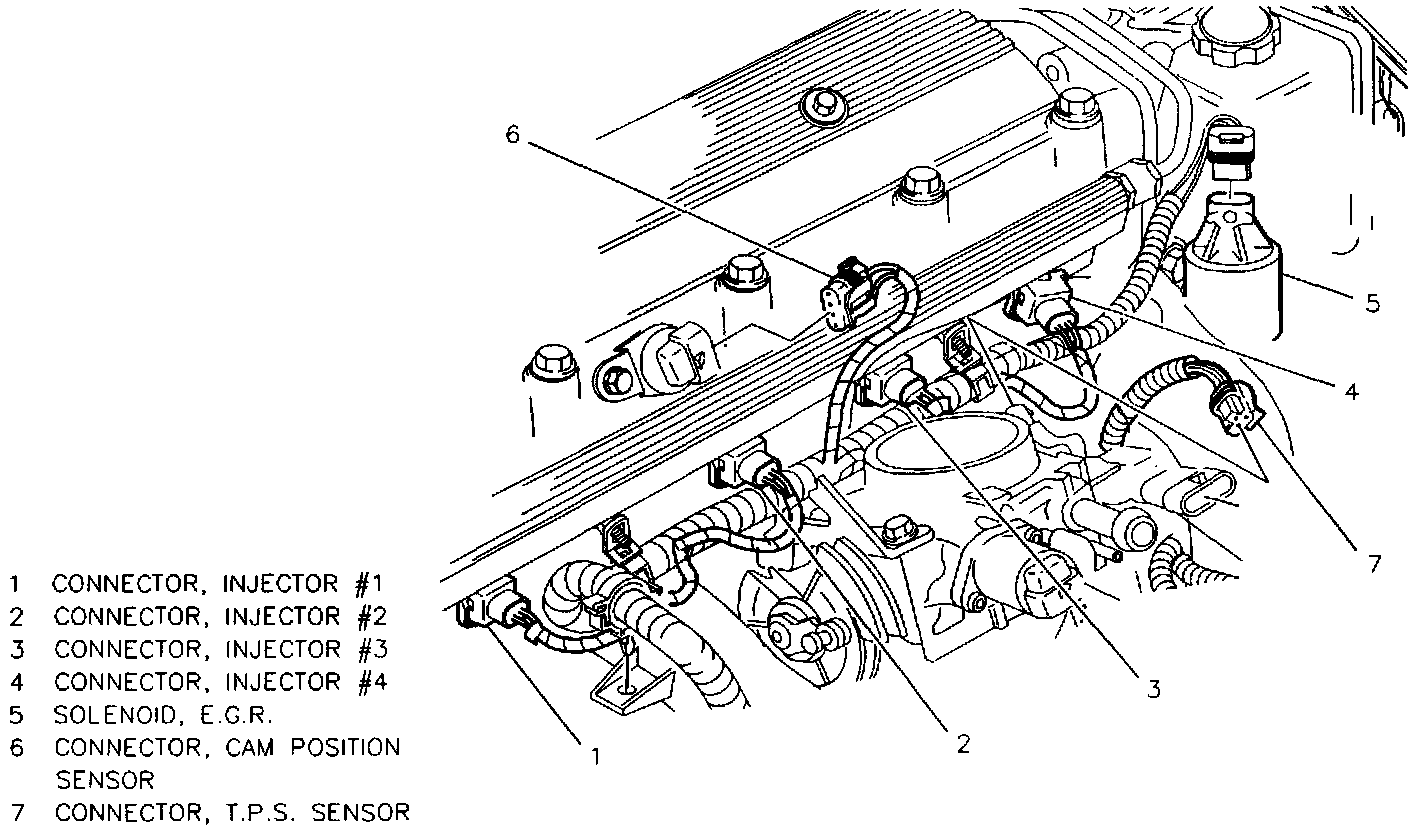 6
5
4
7
3
2
1

1 CONNECTOR, INJECTOR #1
2 CONNECTOR, INJECTOR #2
3 CONNECTOR, INJECTOR #3
4 CONNECTOR, INJECTOR #4
5 SOLENOID, E.G.R.
6 CONNECTOR, CAM POSITION SENSOR
7 CONNECTOR, T.P.S. SENSOR