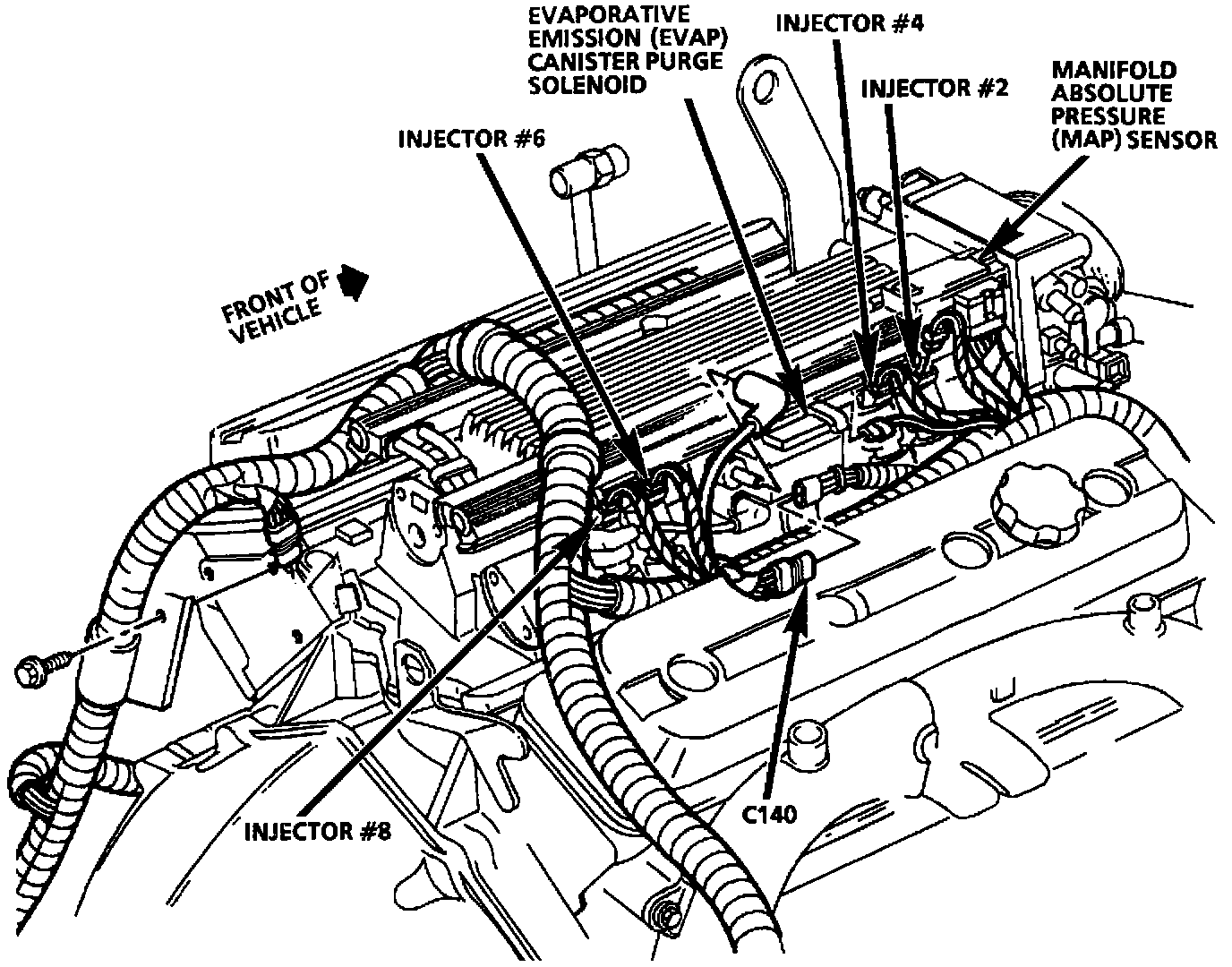 EVAPORATIVE EMISSION (EVAP) CANISTER PURGE SOLENOID

INJECTOR #4

INJECTOR #2

MANIFOLD ABSOLUTE PRESSURE (MAP) SENSOR

INJECTOR #6

FRONT OF VEHICLE

INJECTOR #8

C140