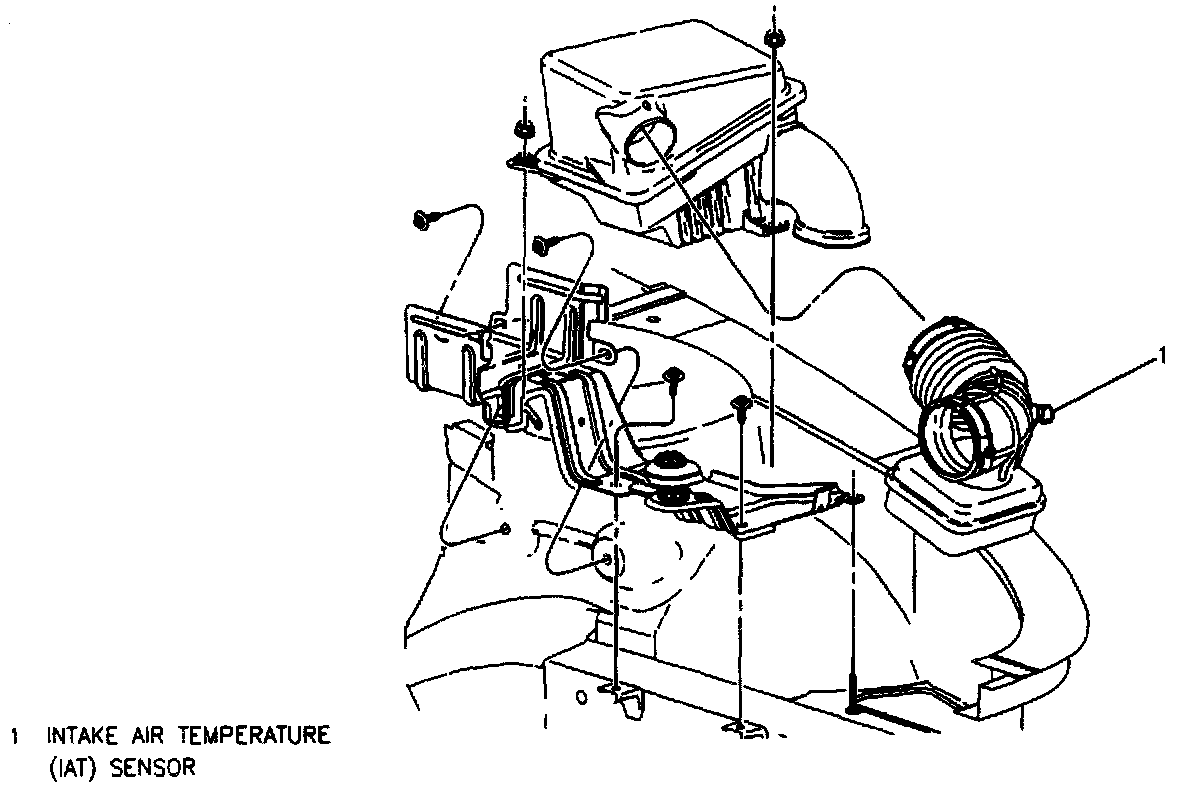 1

1 INTAKE AIR TEMPERATURE (IAT) SENSOR