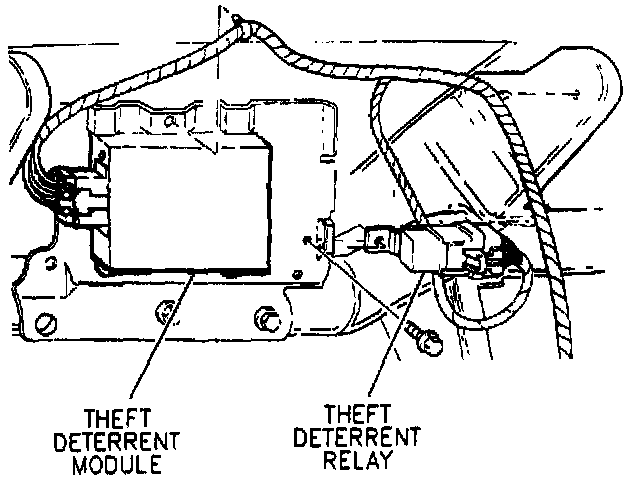 THEFT
DETERRENT
MODULE

THEFT
DETERRENT
RELAY