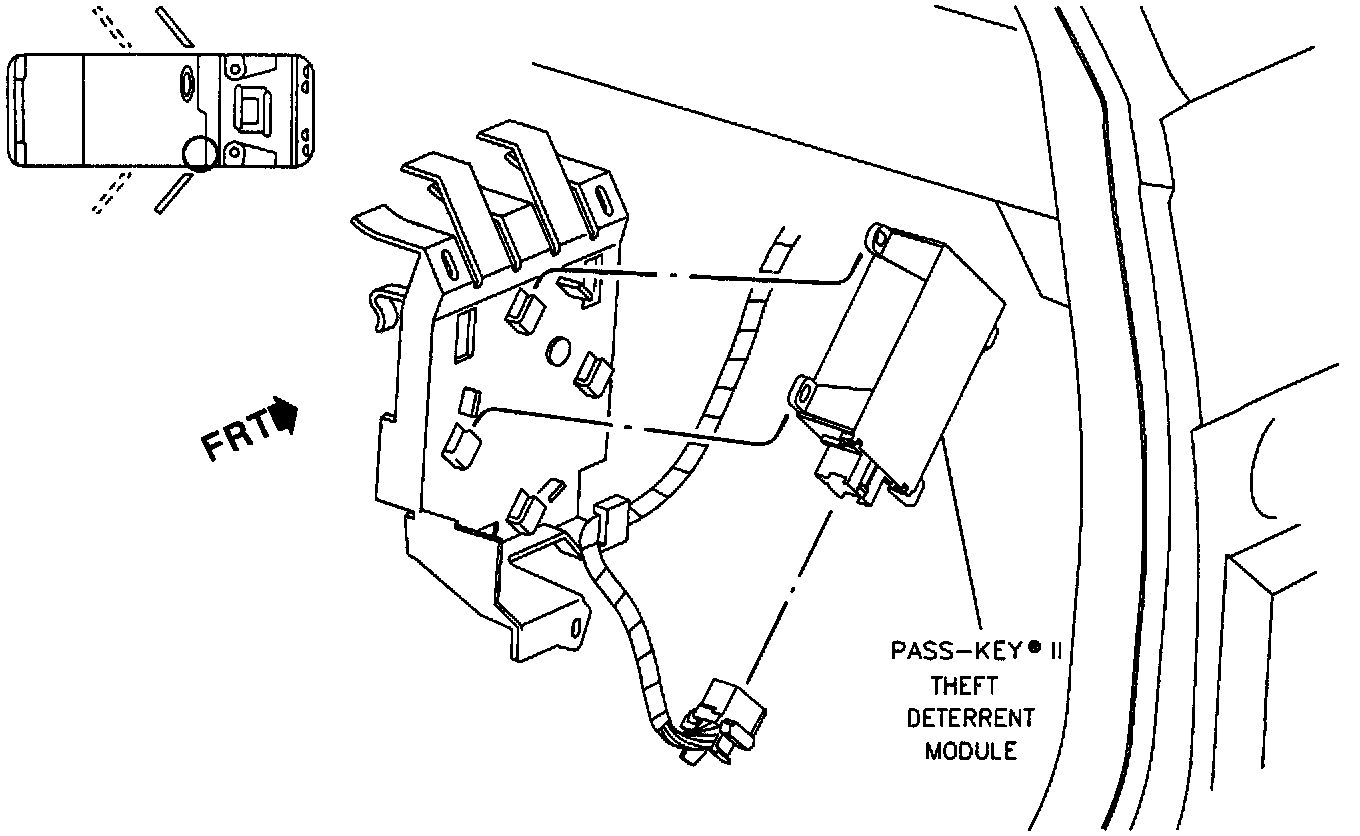 FRT

PASS-KEY® II
THEFT
DETERRENT
MODULE