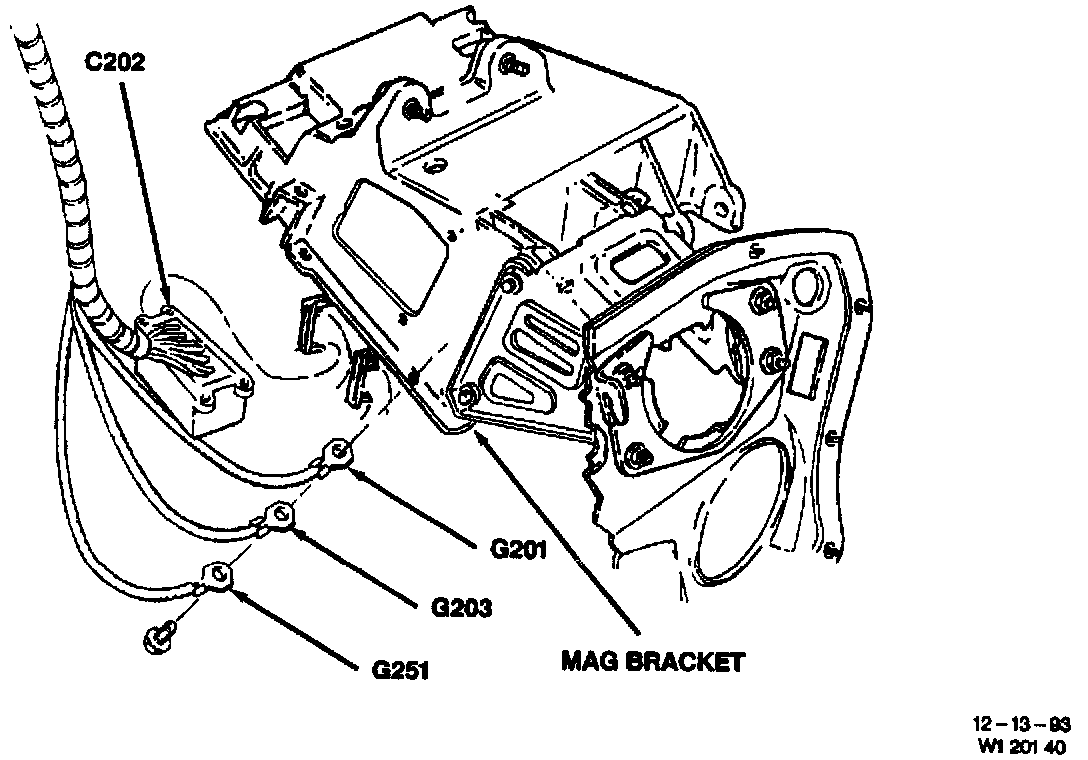 C202

G201

G203

G251

MAG BRACKET

12 – 13 – 93
W1 201 40