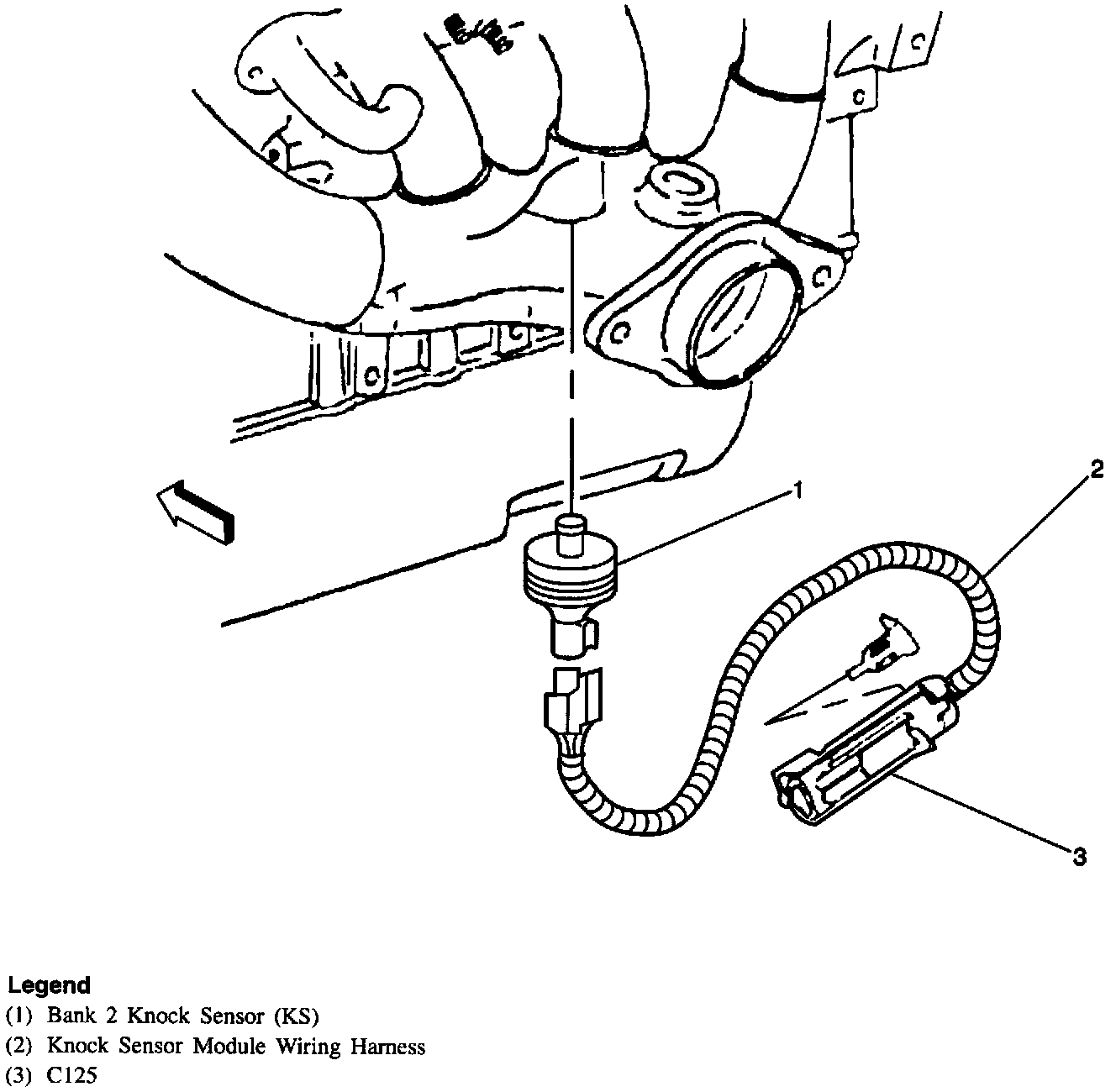 1
2
3

Legend
(1) Bank 2 Knock Sensor (KS)
(2) Knock Sensor Module Wiring Harness
(3) C125