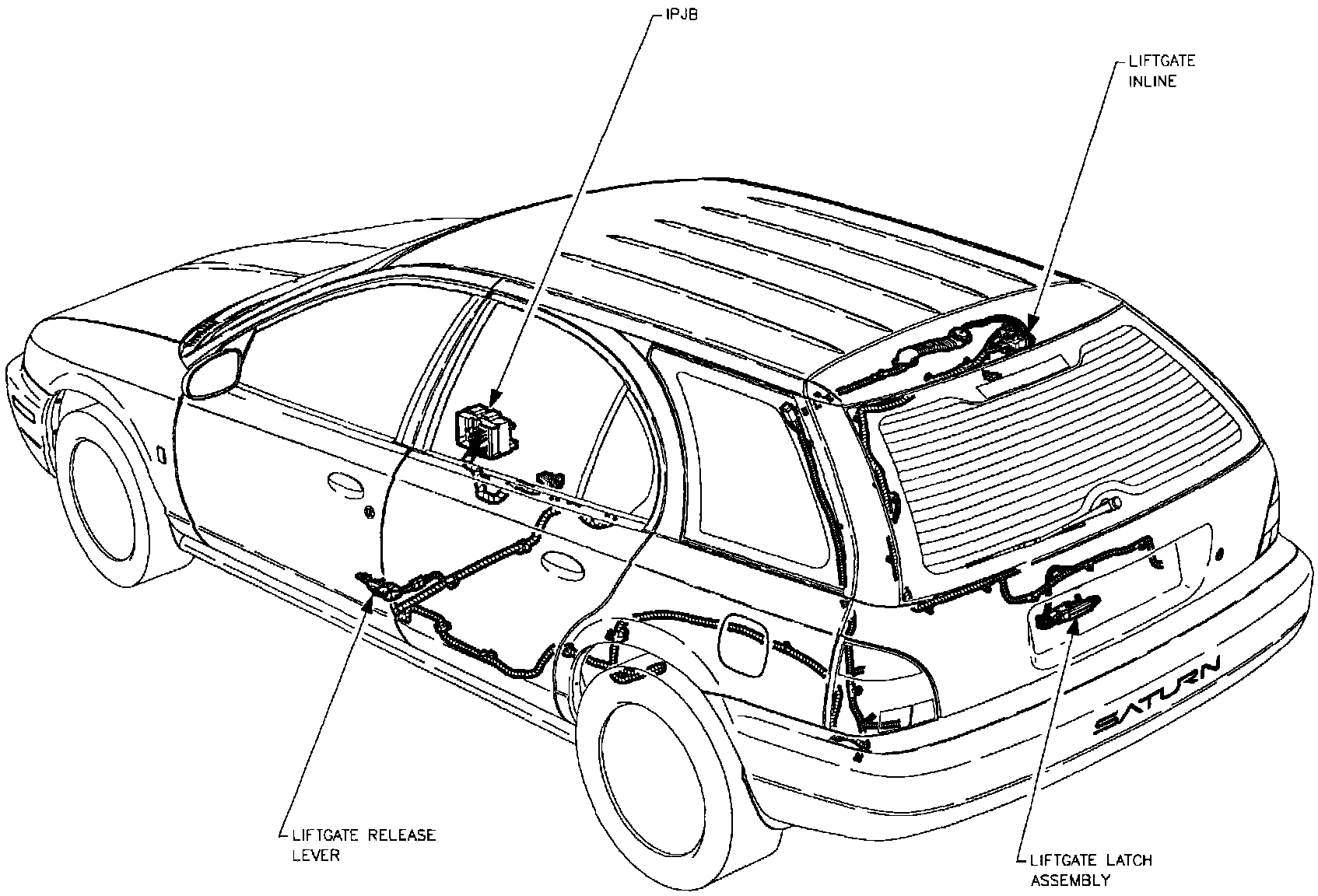 IPJB

LIFTGATE INLINE

SATURN

LIFTGATE RELEASE LEVER

LIFTGATE LATCH ASSEMBLY