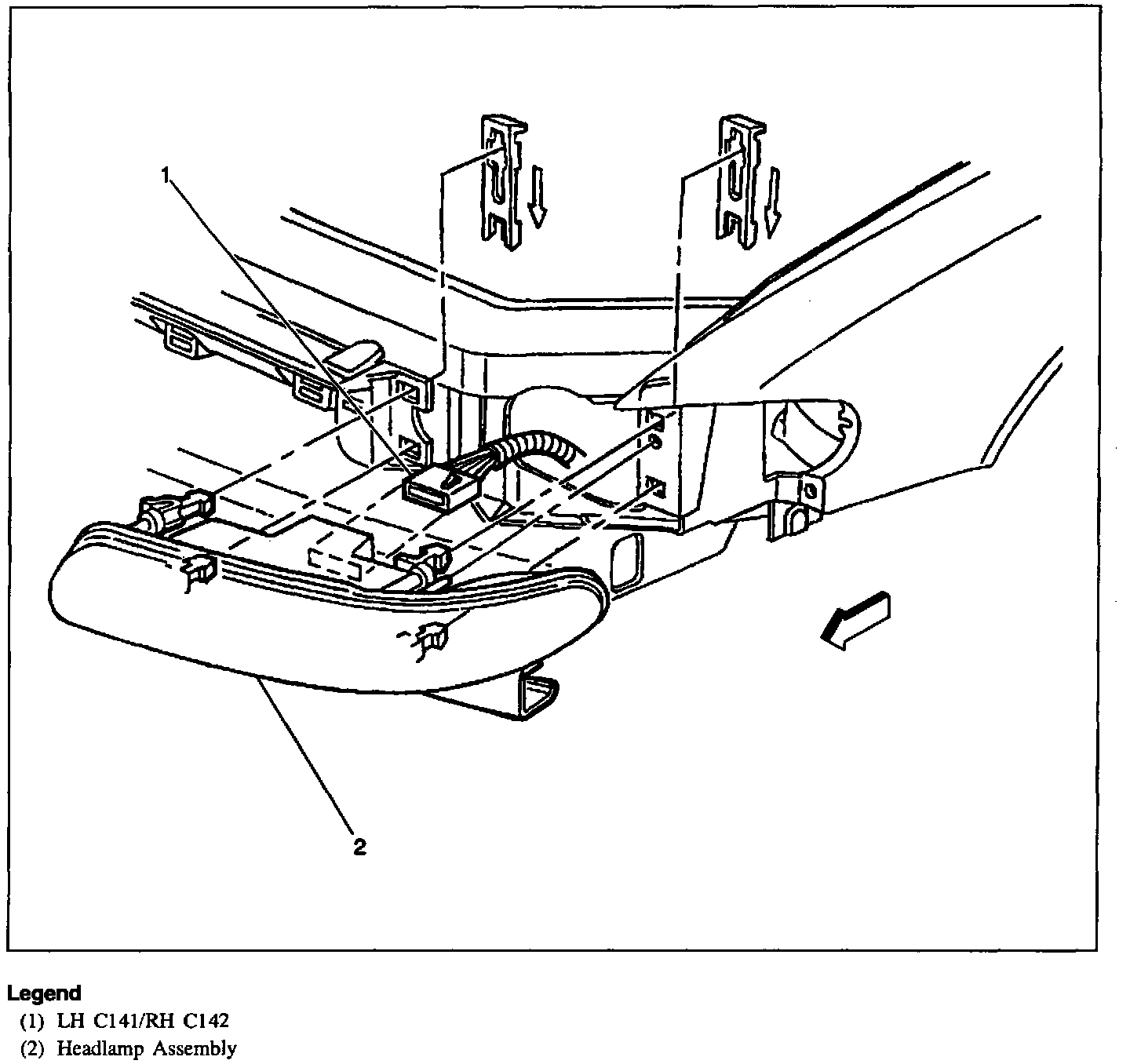 1

2

Legend
(1) LH C141/RH C142
(2) Headlamp Assembly