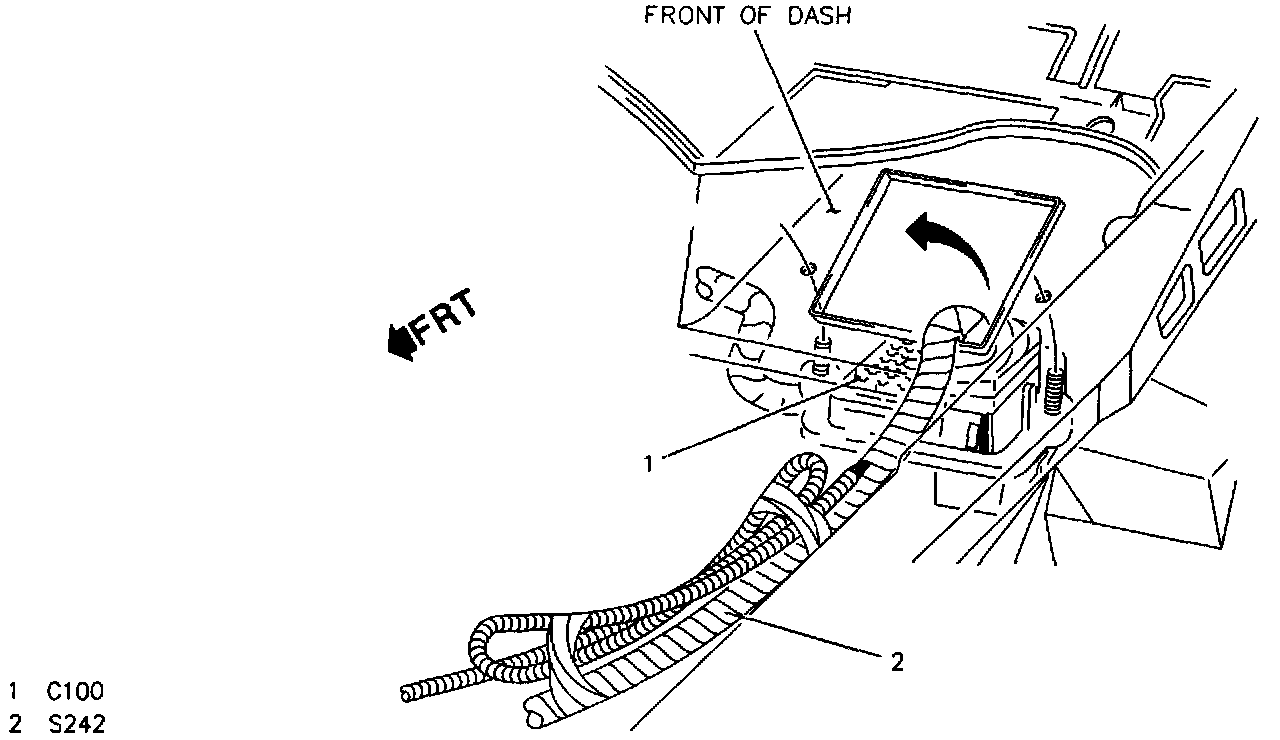 FRONT OF DASH

FRT

1

2

1 C100
2 S242