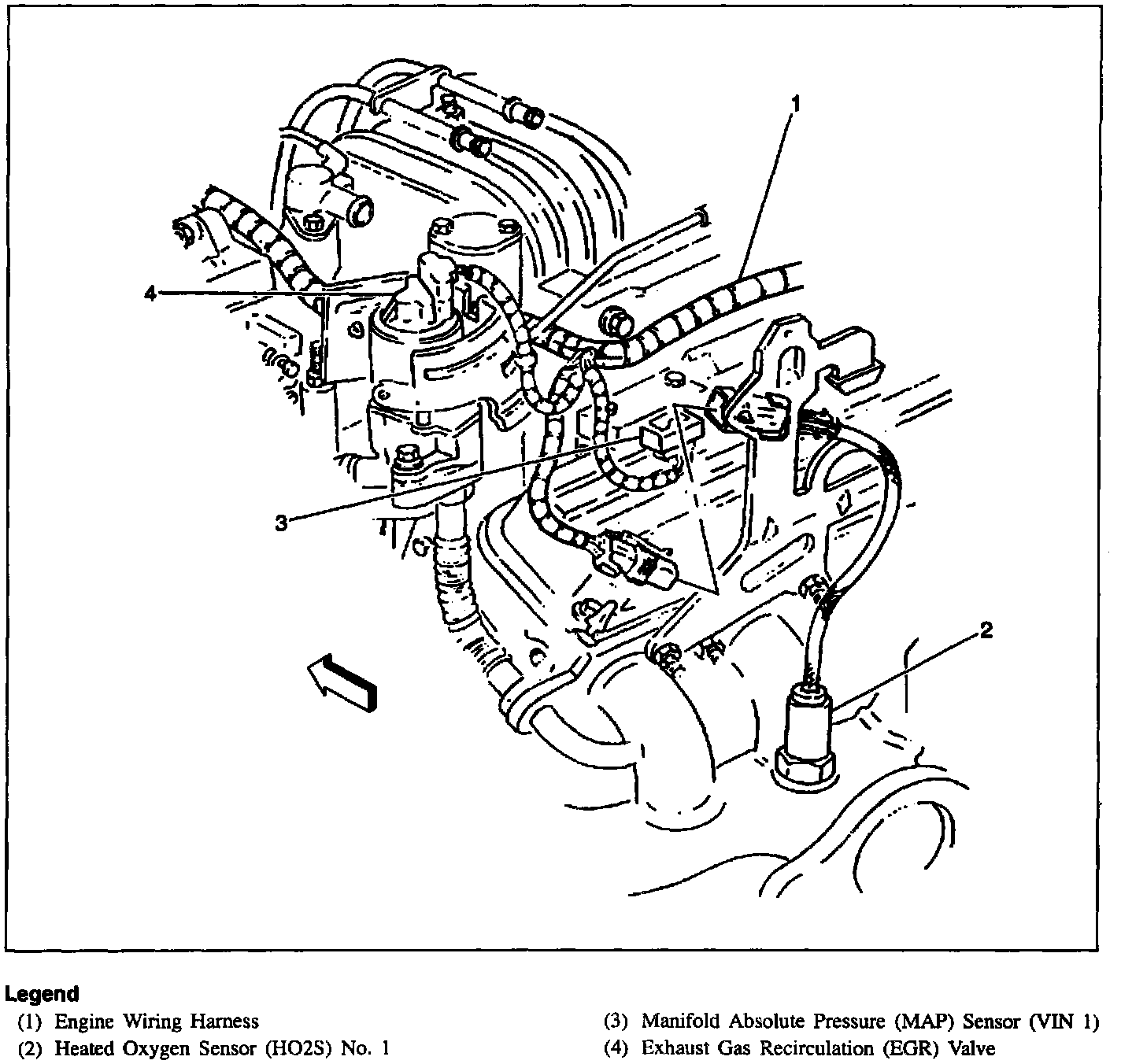 1

4

3

2

Legend
(1) Engine Wiring Harness
(2) Heated Oxygen Sensor (HO2S) No. 1
(3) Manifold Absolute Pressure (MAP) Sensor (VIN 1)
(4) Exhaust Gas Recirculation (EGR) Valve