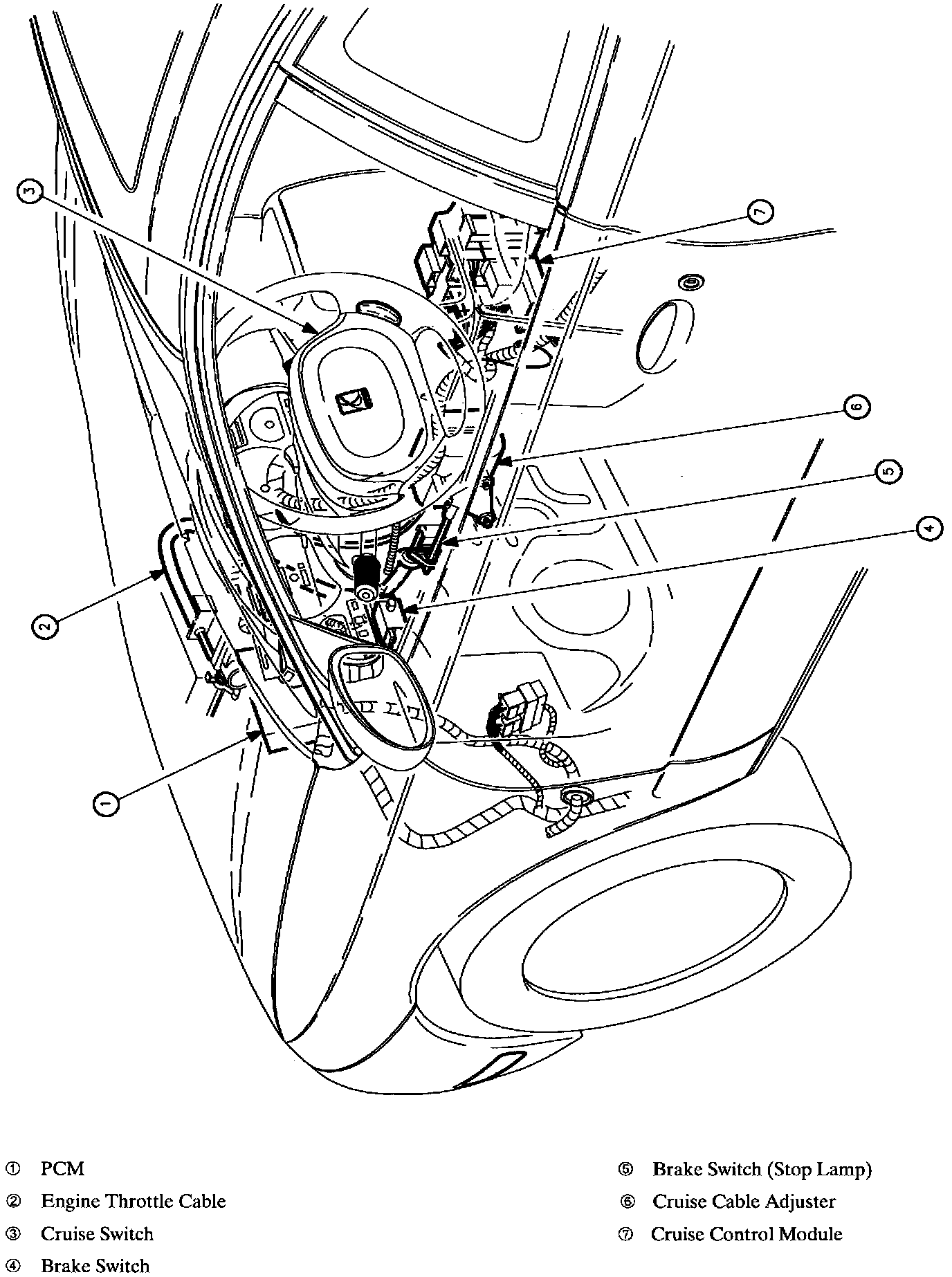 3
7
6
5
4
2
1

① PCM
② Engine Throttle Cable
③ Cruise Switch
④ Brake Switch

⑤ Brake Switch (Stop Lamp)
⑥ Cruise Cable Adjuster
⑦ Cruise Control Module