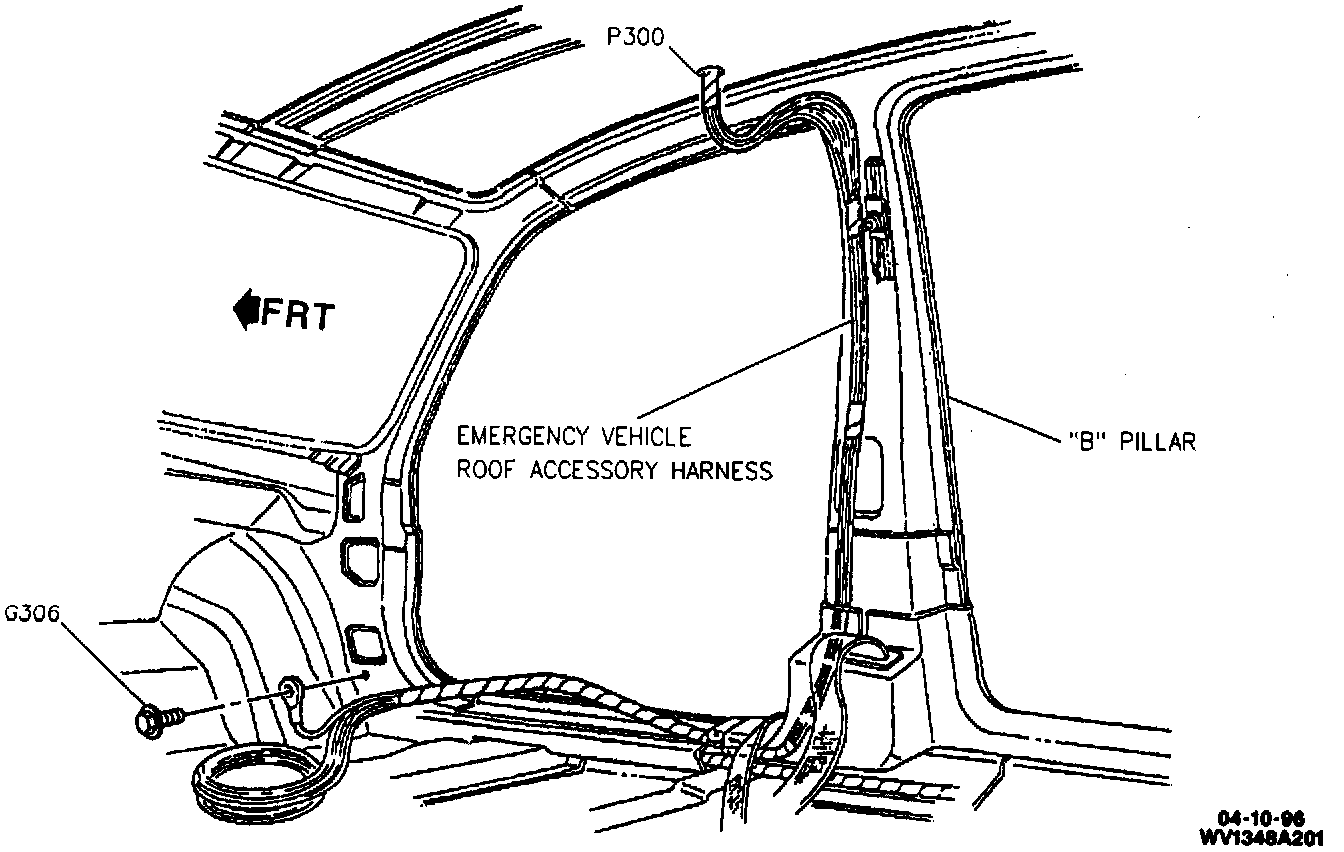 P300

FRT

EMERGENCY VEHICLE
ROOF ACCESSORY HARNESS

"B" PILLAR

G306

04-10-96
WV1348A201