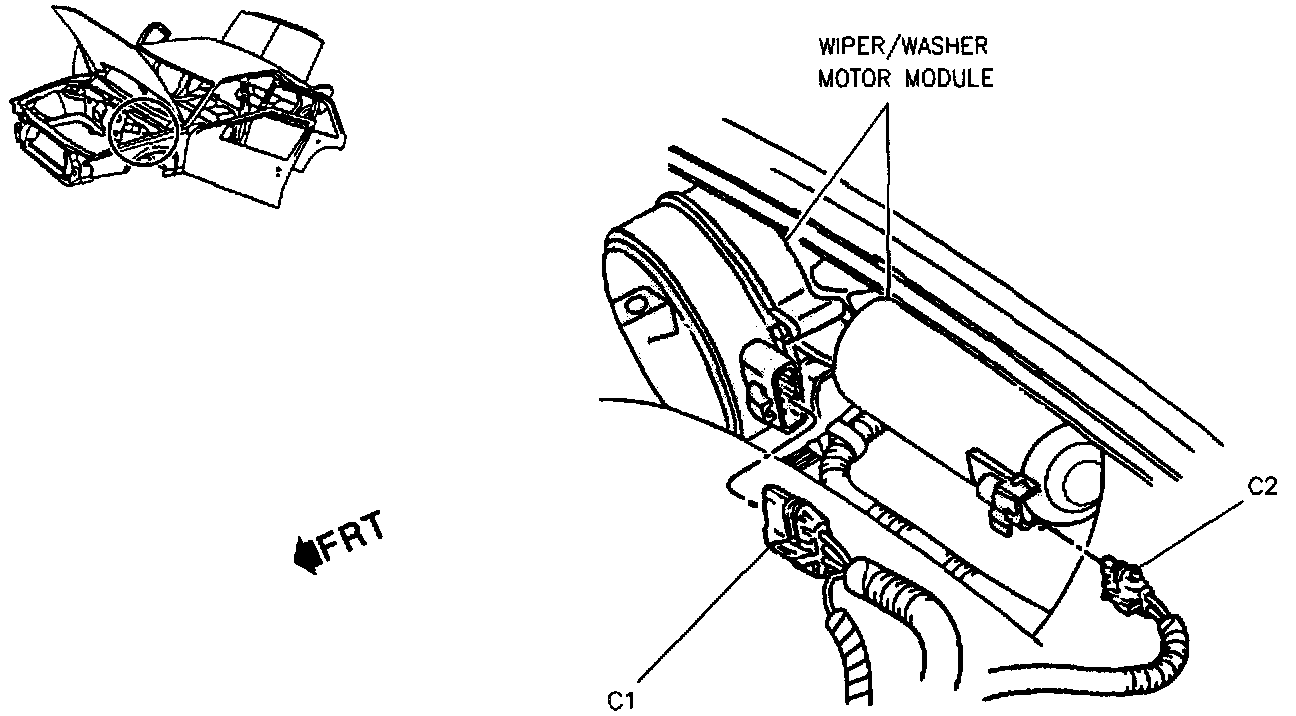 WIPER/WASHER MOTOR MODULE

FRT

C2

C1