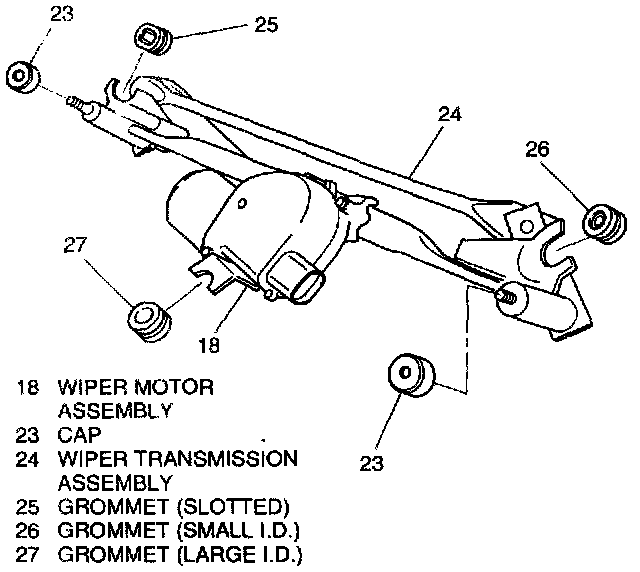 23
25
24
26
27
18
23

18 WIPER MOTOR ASSEMBLY
23 CAP
24 WIPER TRANSMISSION ASSEMBLY
25 GROMMET (SLOTTED)
26 GROMMET (SMALL I.D.)
27 GROMMET (LARGE I.D.)