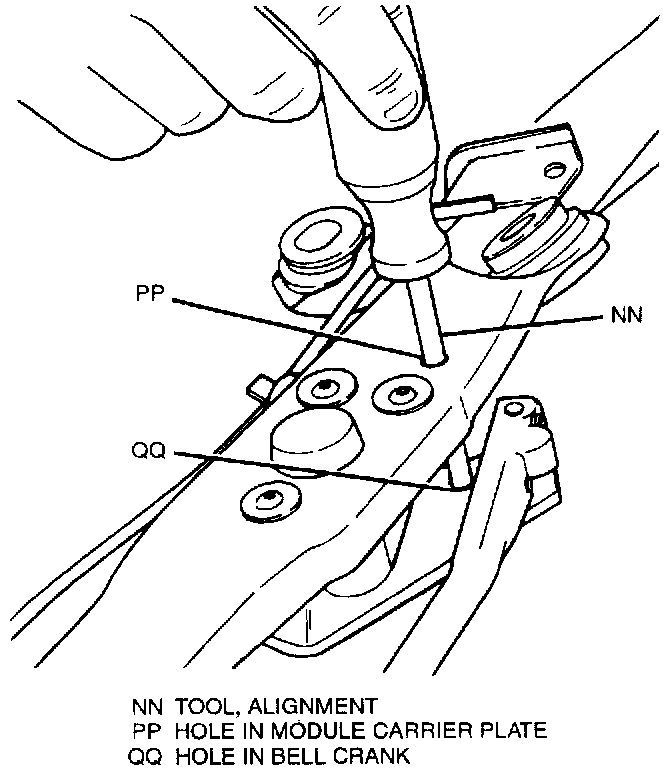 PP

NN

QQ

NN TOOL, ALIGNMENT
PP HOLE IN MODULE CARRIER PLATE
QQ HOLE IN BELL CRANK