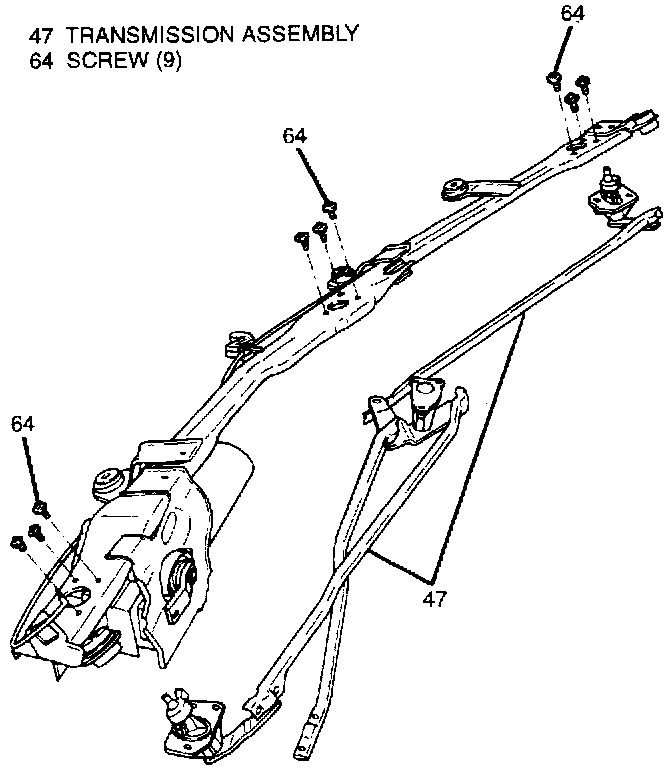 47 TRANSMISSION ASSEMBLY
64 SCREW (9)

64

64

64

47