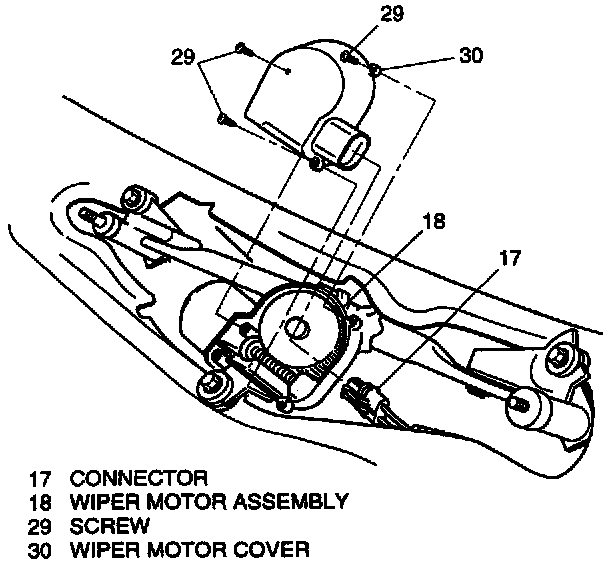 29
29
30
18
17

17 CONNECTOR
18 WIPER MOTOR ASSEMBLY
29 SCREW
30 WIPER MOTOR COVER