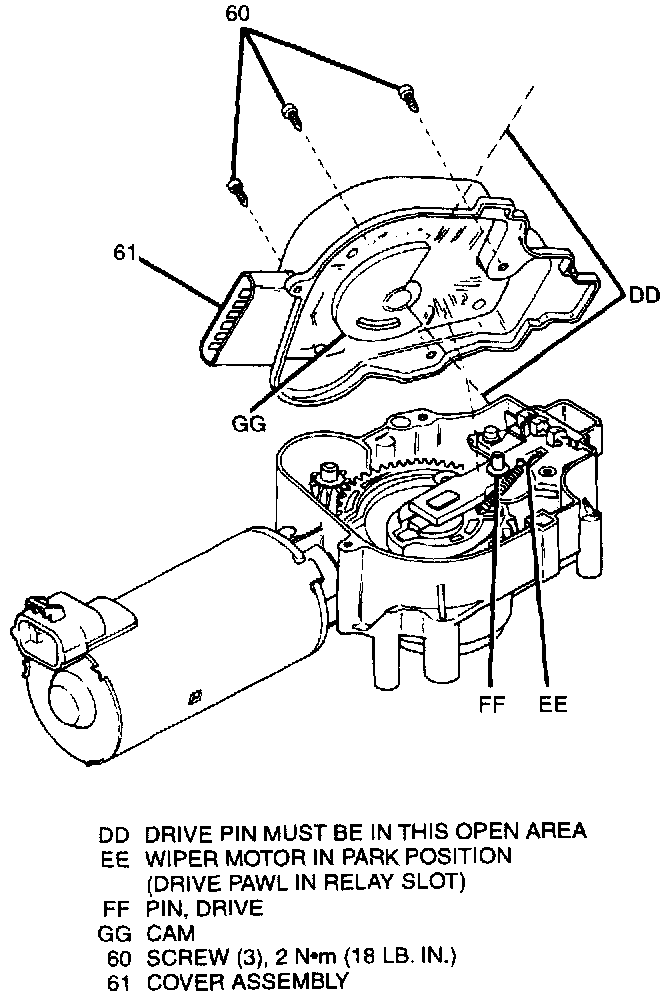 60

61

DD

GG

FF EE

DD DRIVE PIN MUST BE IN THIS OPEN AREA
EE WIPER MOTOR IN PARK POSITION (DRIVE PAWL IN RELAY SLOT)
FF PIN, DRIVE
GG CAM
60 SCREW (3), 2 N•m (18 LB. IN.)
61 COVER ASSEMBLY