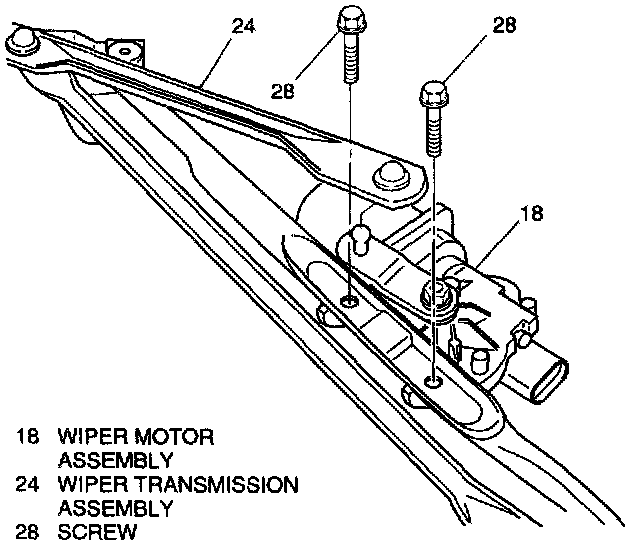 24

28

28

18

18 WIPER MOTOR ASSEMBLY
24 WIPER TRANSMISSION ASSEMBLY
28 SCREW