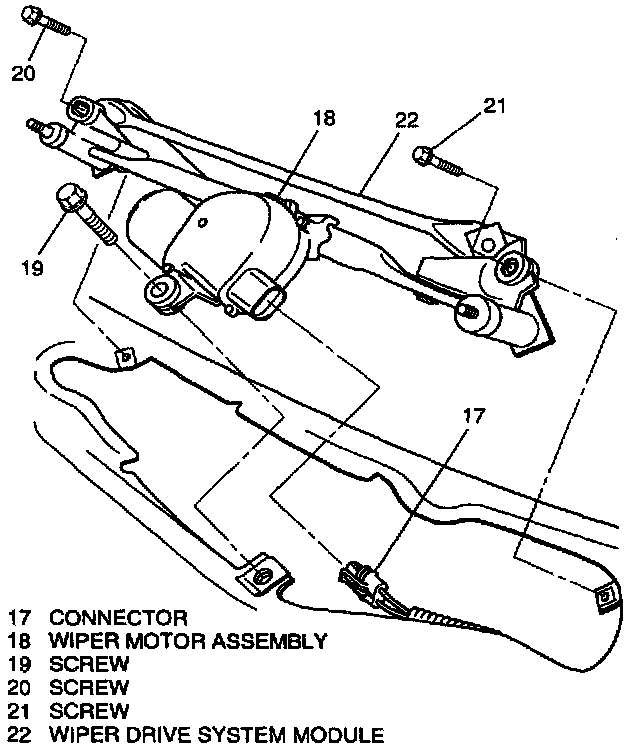 20

18

22

21

19

17

17 CONNECTOR
18 WIPER MOTOR ASSEMBLY
19 SCREW
20 SCREW
21 SCREW
22 WIPER DRIVE SYSTEM MODULE