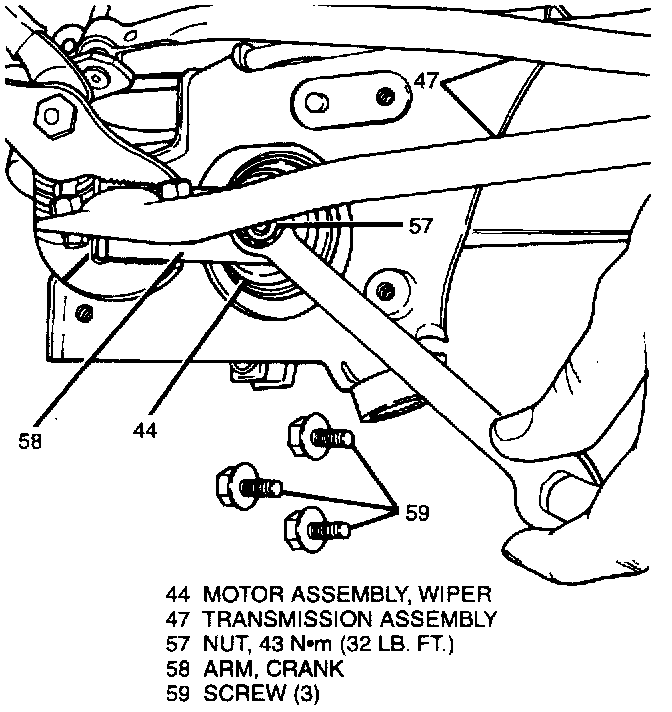 47

57

58

44

59

44 MOTOR ASSEMBLY, WIPER
47 TRANSMISSION ASSEMBLY
57 NUT, 43 N•m (32 LB. FT.)
58 ARM, CRANK
59 SCREW (3)