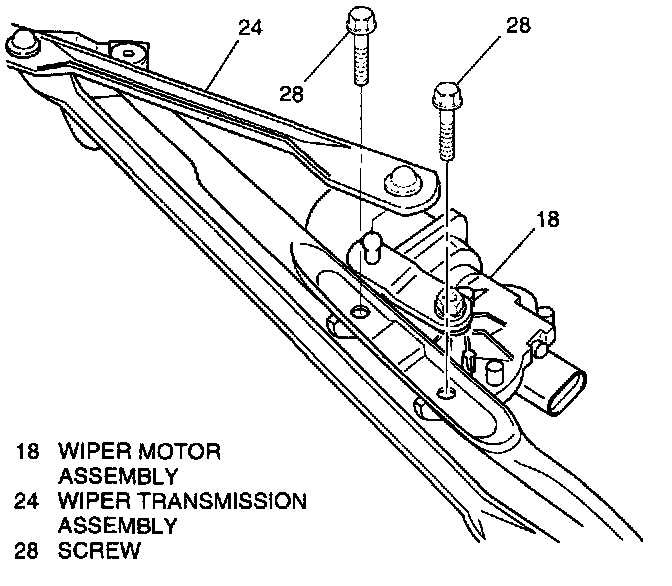 24

28

28

18

18 WIPER MOTOR ASSEMBLY
24 WIPER TRANSMISSION ASSEMBLY
28 SCREW