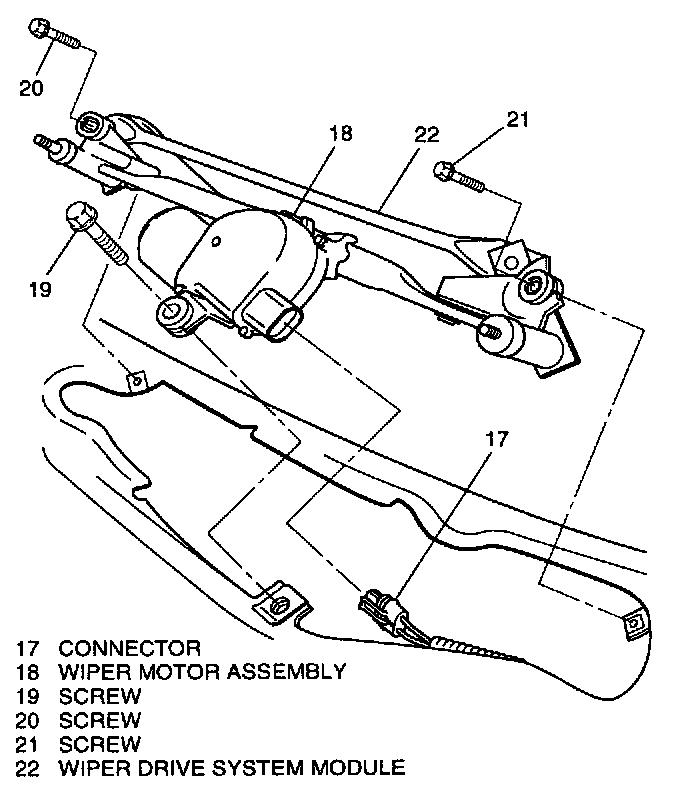 20

18

22

21

19

17

17 CONNECTOR
18 WIPER MOTOR ASSEMBLY
19 SCREW
20 SCREW
21 SCREW
22 WIPER DRIVE SYSTEM MODULE