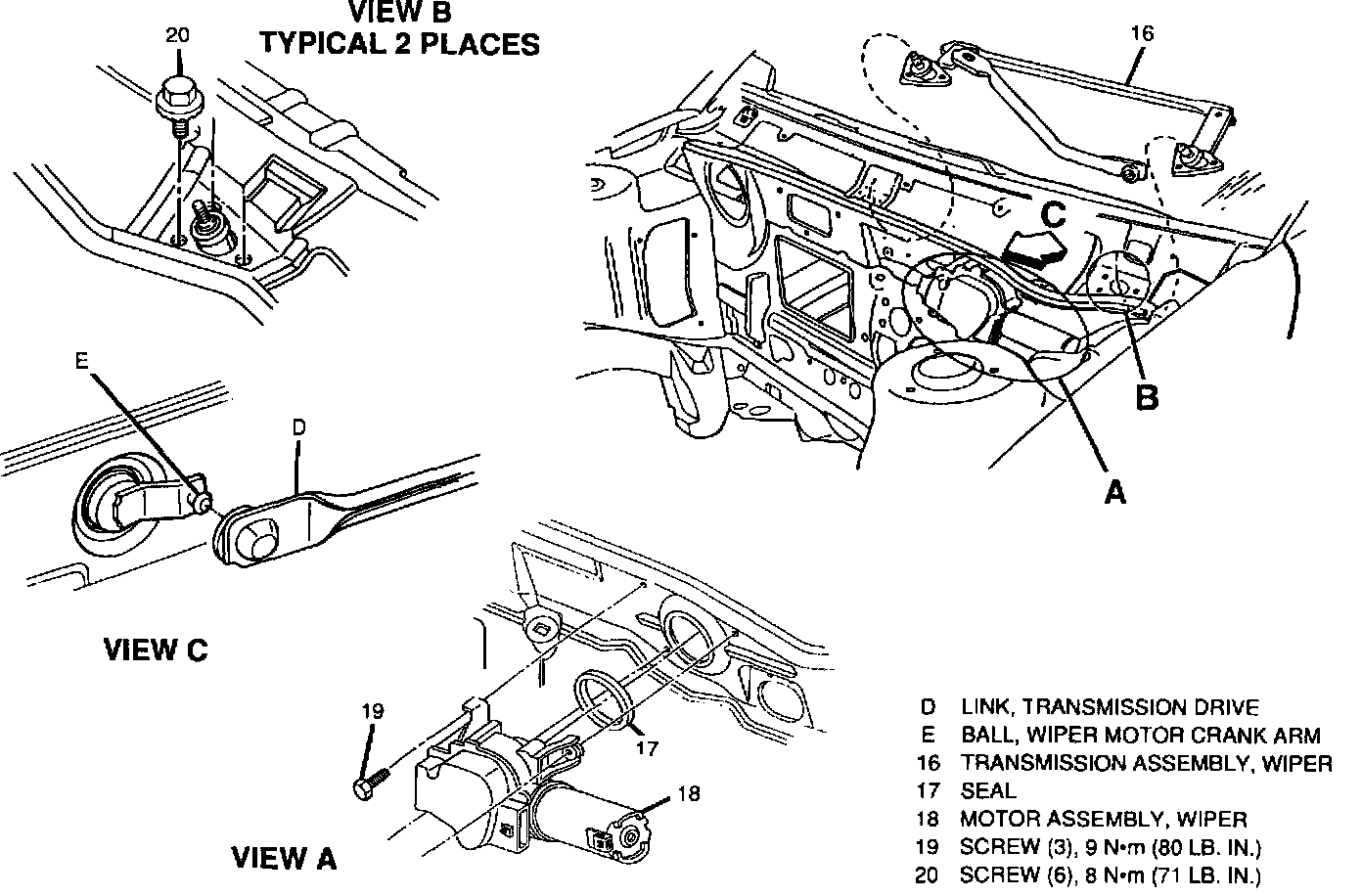 VIEW B
TYPICAL 2 PLACES

20

16

C

B

A

E

D

VIEW C

19

17

18

VIEW A

D LINK, TRANSMISSION DRIVE
E BALL, WIPER MOTOR CRANK ARM
16 TRANSMISSION ASSEMBLY, WIPER
17 SEAL
18 MOTOR ASSEMBLY, WIPER
19 SCREW (3), 9 N•m (80 LB. IN.)
20 SCREW (6), 8 N•m (71 LB. IN.)