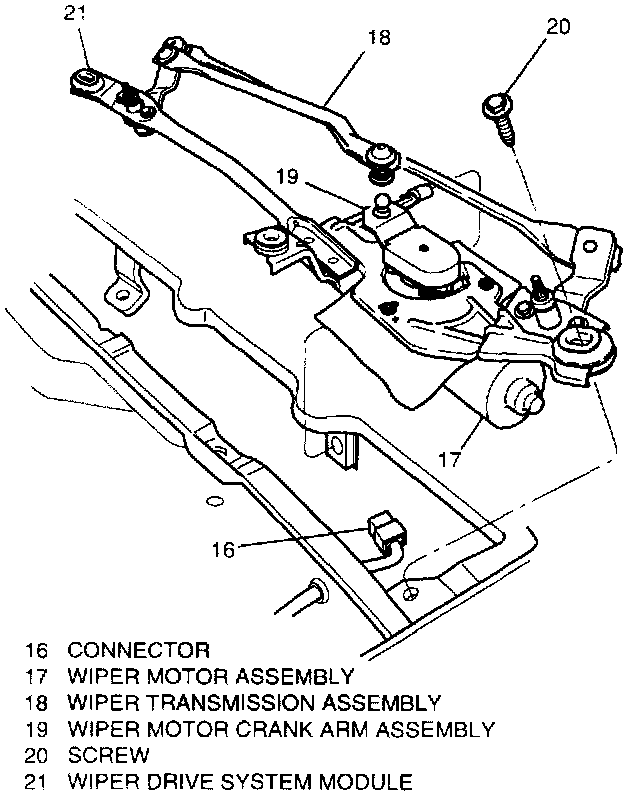 21
18
20
19
17
16

16 CONNECTOR
17 WIPER MOTOR ASSEMBLY
18 WIPER TRANSMISSION ASSEMBLY
19 WIPER MOTOR CRANK ARM ASSEMBLY
20 SCREW
21 WIPER DRIVE SYSTEM MODULE