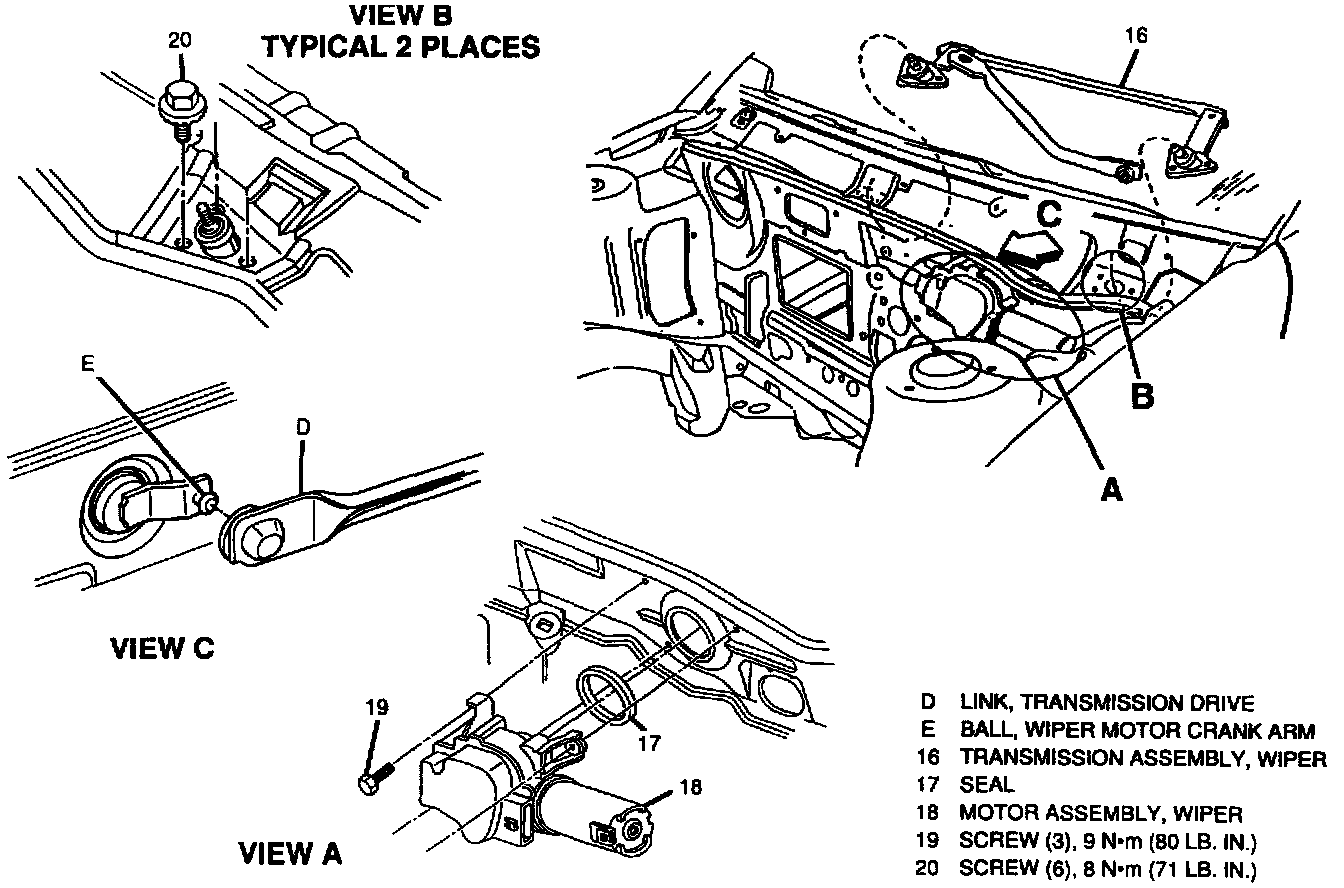 VIEW B
TYPICAL 2 PLACES

20

16

C

B

A

E

D

VIEW C

19

17

18

VIEW A

D LINK, TRANSMISSION DRIVE
E BALL, WIPER MOTOR CRANK ARM
16 TRANSMISSION ASSEMBLY, WIPER
17 SEAL
18 MOTOR ASSEMBLY, WIPER
19 SCREW (3), 9 N•m (80 LB. IN.)
20 SCREW (6), 8 N•m (71 LB. IN.)