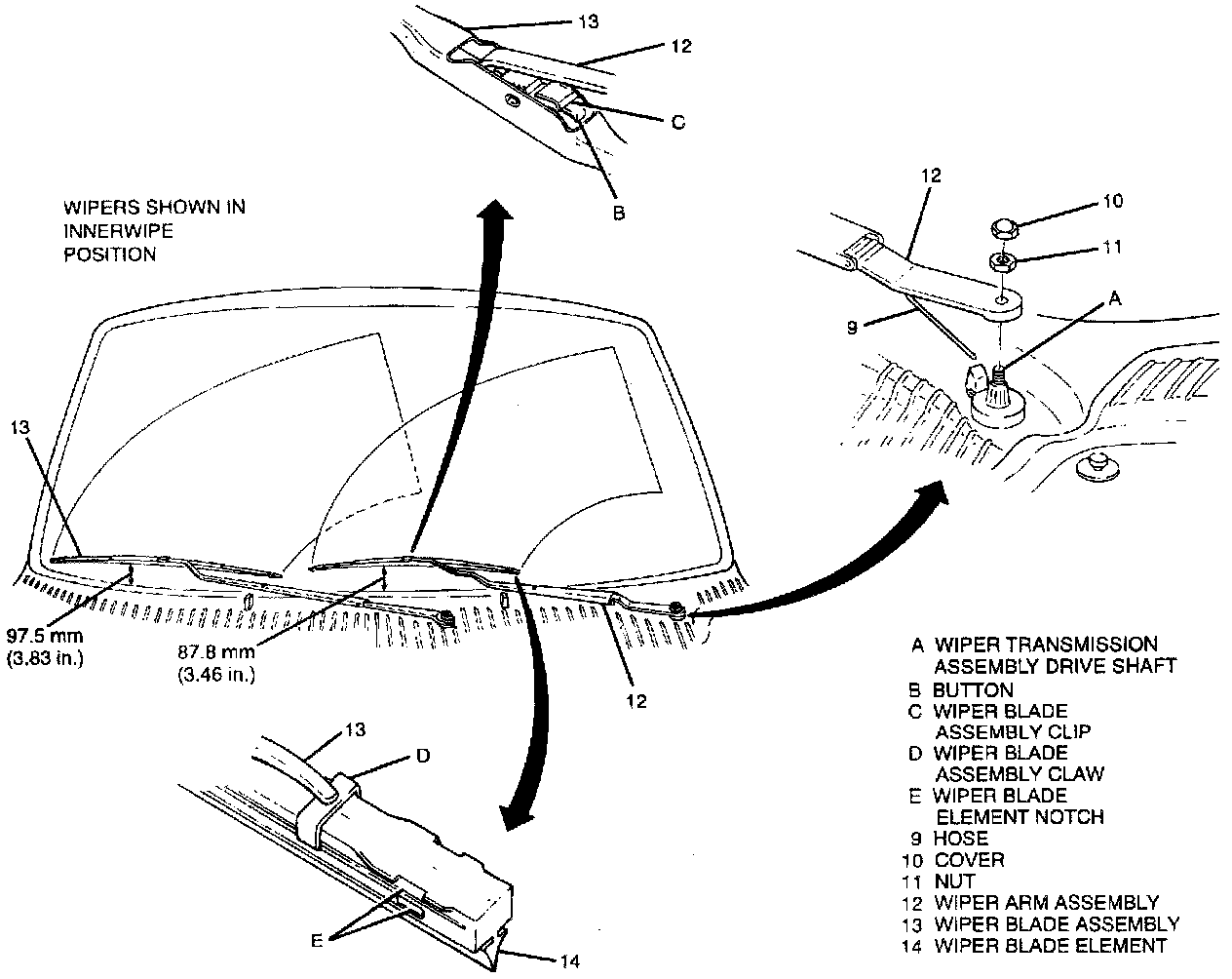 13
12
C
B

WIPERS SHOWN IN INNERWIPE POSITION

12
10
11
A
9

13

97.5 mm
(3.83 in.)

87.8 mm
(3.46 in.)

12

13
D

E
14

A WIPER TRANSMISSION ASSEMBLY DRIVE SHAFT
B BUTTON
C WIPER BLADE ASSEMBLY CLIP
D WIPER BLADE ASSEMBLY CLAW
E WIPER BLADE ELEMENT NOTCH
9 HOSE
10 COVER
11 NUT
12 WIPER ARM ASSEMBLY
13 WIPER BLADE ASSEMBLY
14 WIPER BLADE ELEMENT