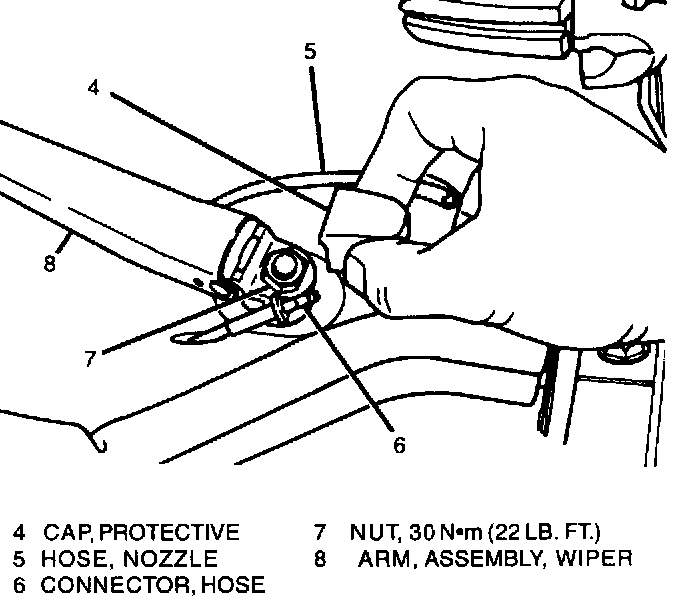 5
4
8
7
6

4 CAP, PROTECTIVE
5 HOSE, NOZZLE
6 CONNECTOR, HOSE

7 NUT, 30 N•m (22 LB. FT.)
8 ARM, ASSEMBLY, WIPER