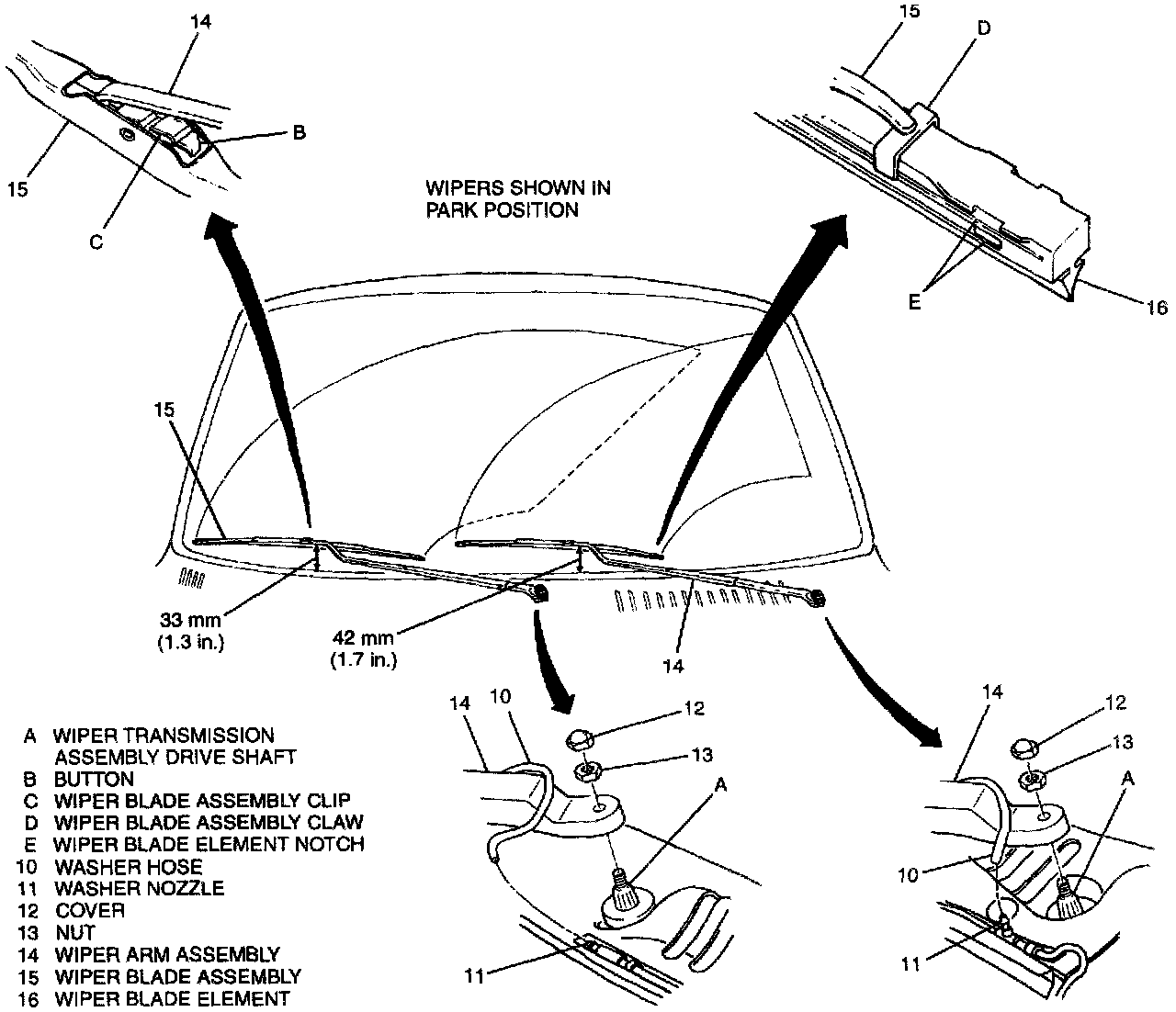 14

B

15

C

WIPERS SHOWN IN PARK POSITION

15

D

E

16

15

33 mm
(1.3 in.)

42 mm
(1.7 in.)

14

14

10

12

13

A

11

14

12

13

A

10

11

A WIPER TRANSMISSION ASSEMBLY DRIVE SHAFT
B BUTTON
C WIPER BLADE ASSEMBLY CLIP
D WIPER BLADE ASSEMBLY CLAW
E WIPER BLADE ELEMENT NOTCH
10 WASHER HOSE
11 WASHER NOZZLE
12 COVER
13 NUT
14 WIPER ARM ASSEMBLY
15 WIPER BLADE ASSEMBLY
16 WIPER BLADE ELEMENT