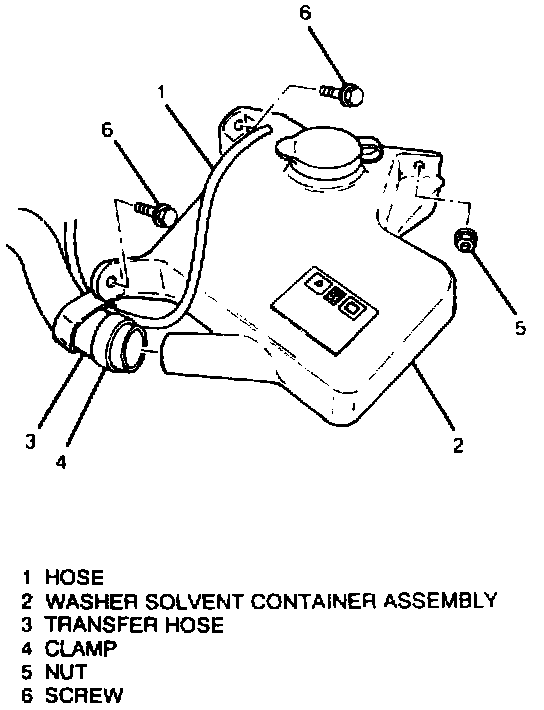 6
1
6
5
3
4
2

1 HOSE
2 WASHER SOLVENT CONTAINER ASSEMBLY
3 TRANSFER HOSE
4 CLAMP
5 NUT
6 SCREW