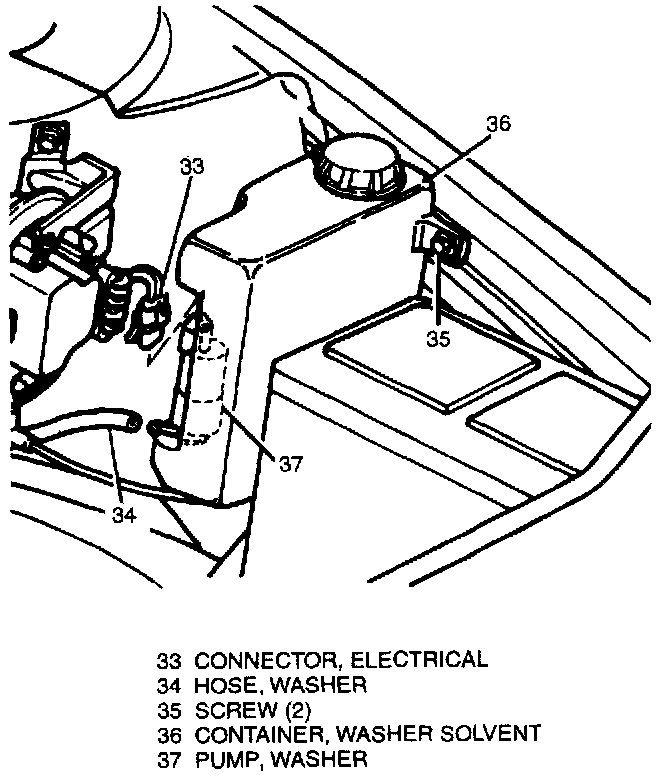 36
33
35
37
34

33 CONNECTOR, ELECTRICAL
34 HOSE, WASHER
35 SCREW (2)
36 CONTAINER, WASHER SOLVENT
37 PUMP, WASHER