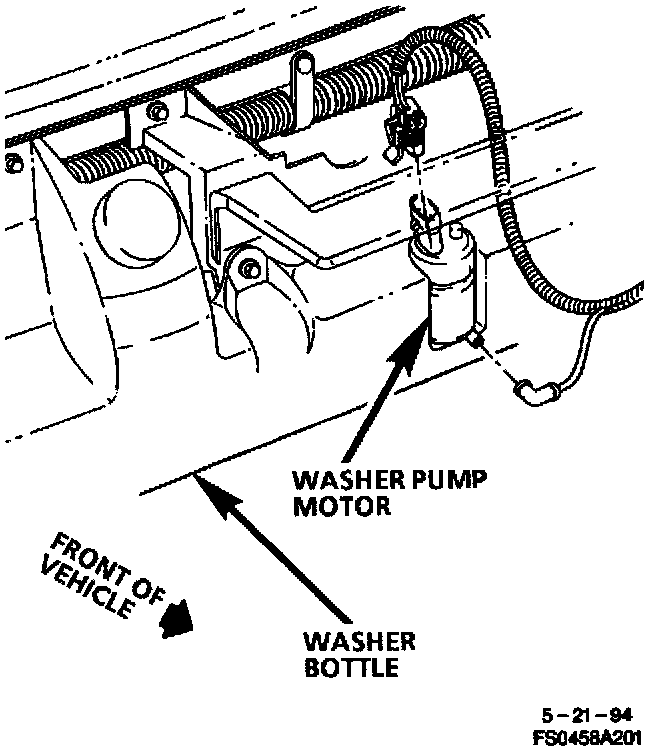 WASHER PUMP MOTOR

FRONT OF VEHICLE

WASHER BOTTLE

5-21-94
FS0458A201