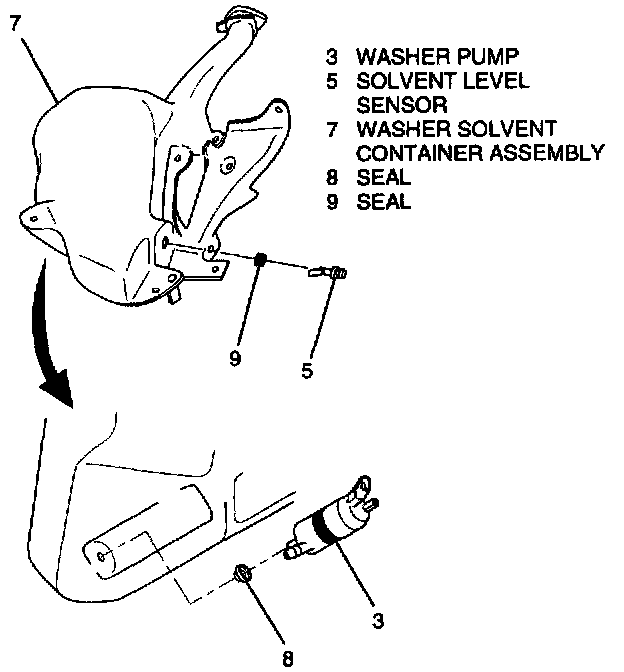 7

3 WASHER PUMP
5 SOLVENT LEVEL SENSOR
7 WASHER SOLVENT CONTAINER ASSEMBLY
8 SEAL
9 SEAL

9

5

3

8