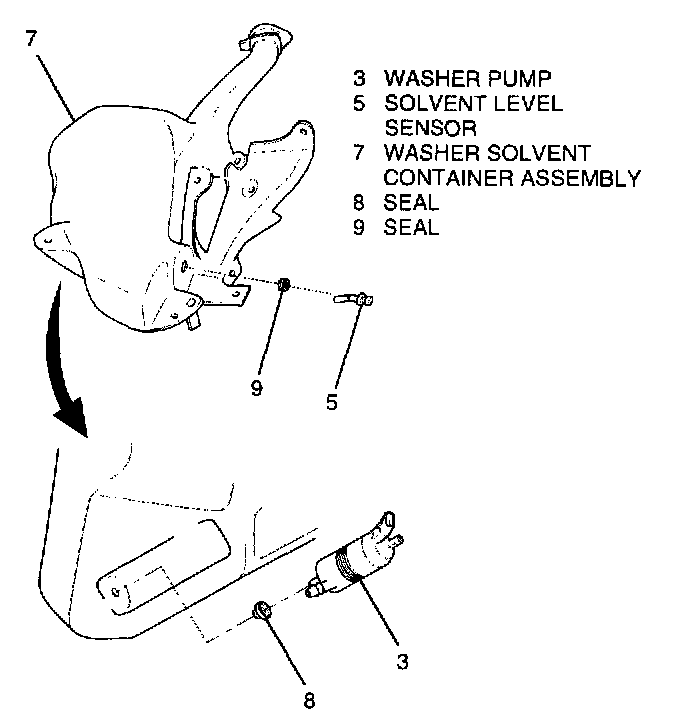 7

3 WASHER PUMP
5 SOLVENT LEVEL SENSOR
7 WASHER SOLVENT CONTAINER ASSEMBLY
8 SEAL
9 SEAL

9
5

3
8