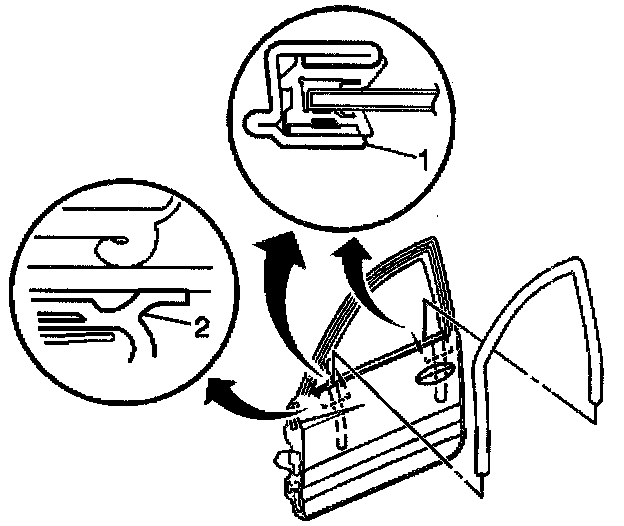 1
2