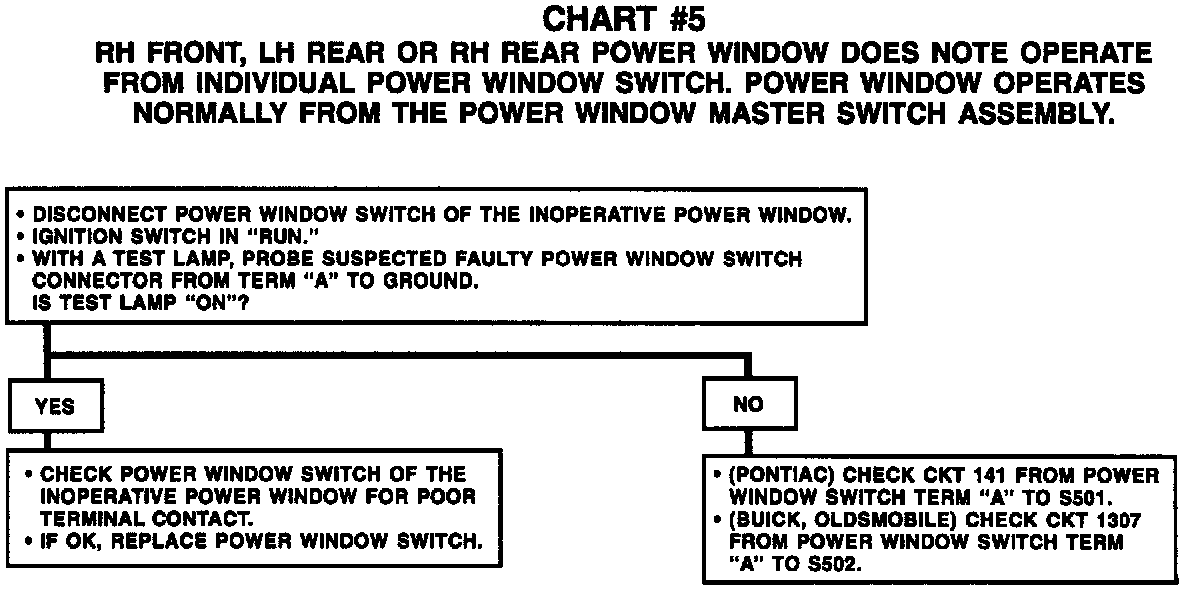 CHART #5
RH FRONT, LH REAR OR RH REAR POWER WINDOW DOES NOTE OPERATE FROM INDIVIDUAL POWER WINDOW SWITCH. POWER WINDOW OPERATES NORMALLY FROM THE POWER WINDOW MASTER SWITCH ASSEMBLY.

• DISCONNECT POWER WINDOW SWITCH OF THE INOPERATIVE POWER WINDOW.
• IGNITION SWITCH IN "RUN."
• WITH A TEST LAMP, PROBE SUSPECTED FAULTY POWER WINDOW SWITCH CONNECTOR FROM TERM "A" TO GROUND.
IS TEST LAMP "ON"?

YES

• CHECK POWER WINDOW SWITCH OF THE INOPERATIVE POWER WINDOW FOR POOR TERMINAL CONTACT.
• IF OK, REPLACE POWER WINDOW SWITCH.

NO

• (PONTIAC) CHECK CKT 141 FROM POWER WINDOW SWITCH TERM "A" TO S501.
• (BUICK, OLDSMOBILE) CHECK CKT 1307 FROM POWER WINDOW SWITCH TERM "A" TO S502.