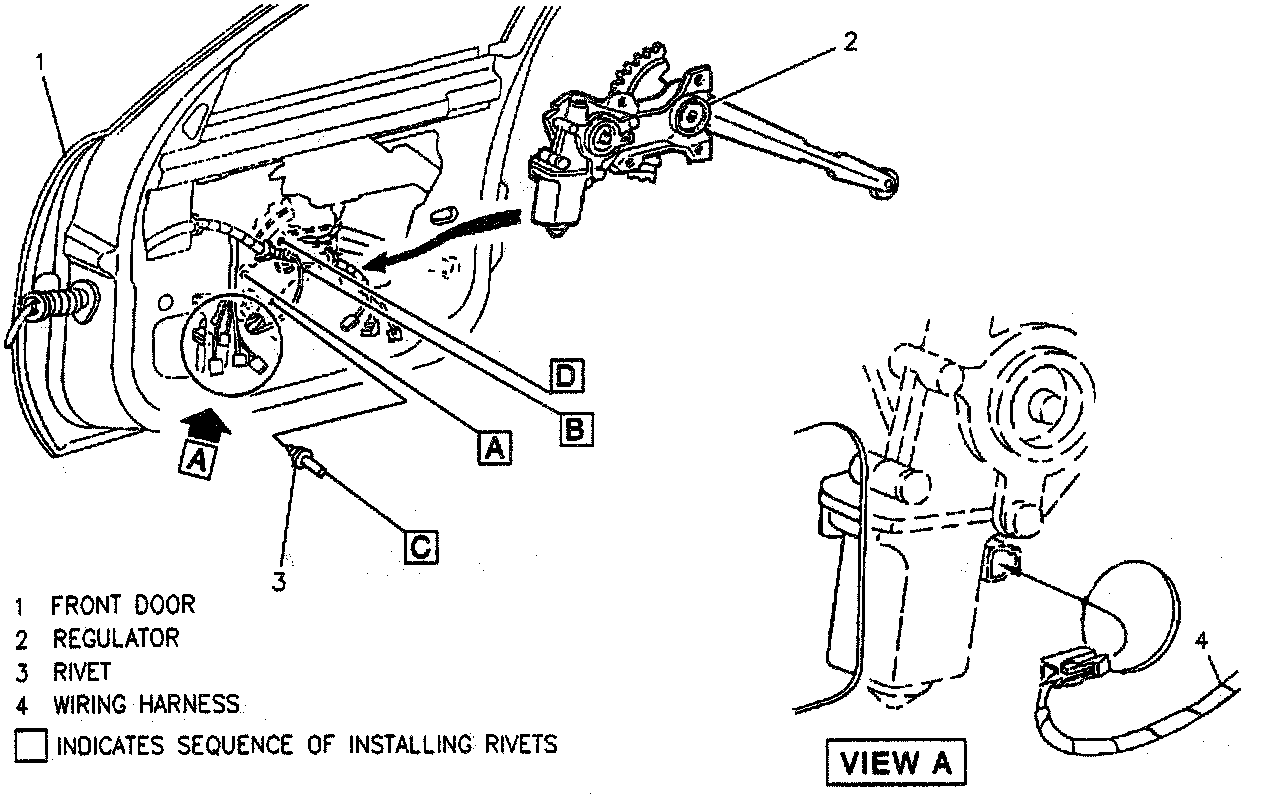 1
2
D
B
A
A
C
3
4

1 FRONT DOOR
2 REGULATOR
3 RIVET
4 WIRING HARNESS
INDICATES SEQUENCE OF INSTALLING RIVETS

VIEW A