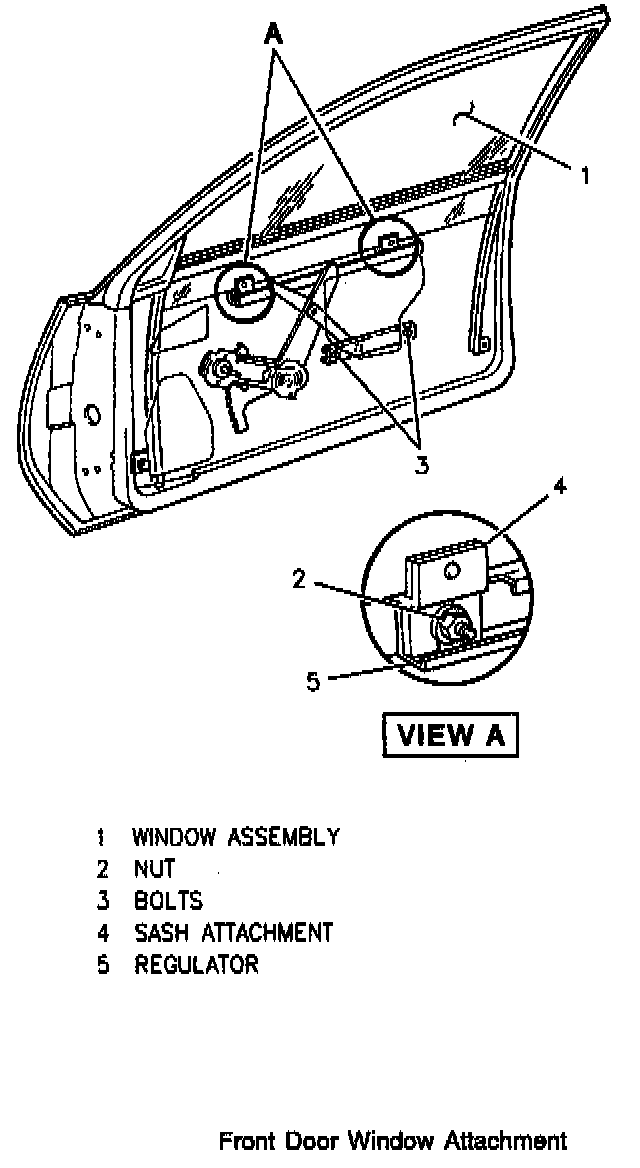 A

1

3

4

2

5

VIEW A

1 WINDOW ASSEMBLY
2 NUT
3 BOLTS
4 SASH ATTACHMENT
5 REGULATOR

Front Door Window Attachment